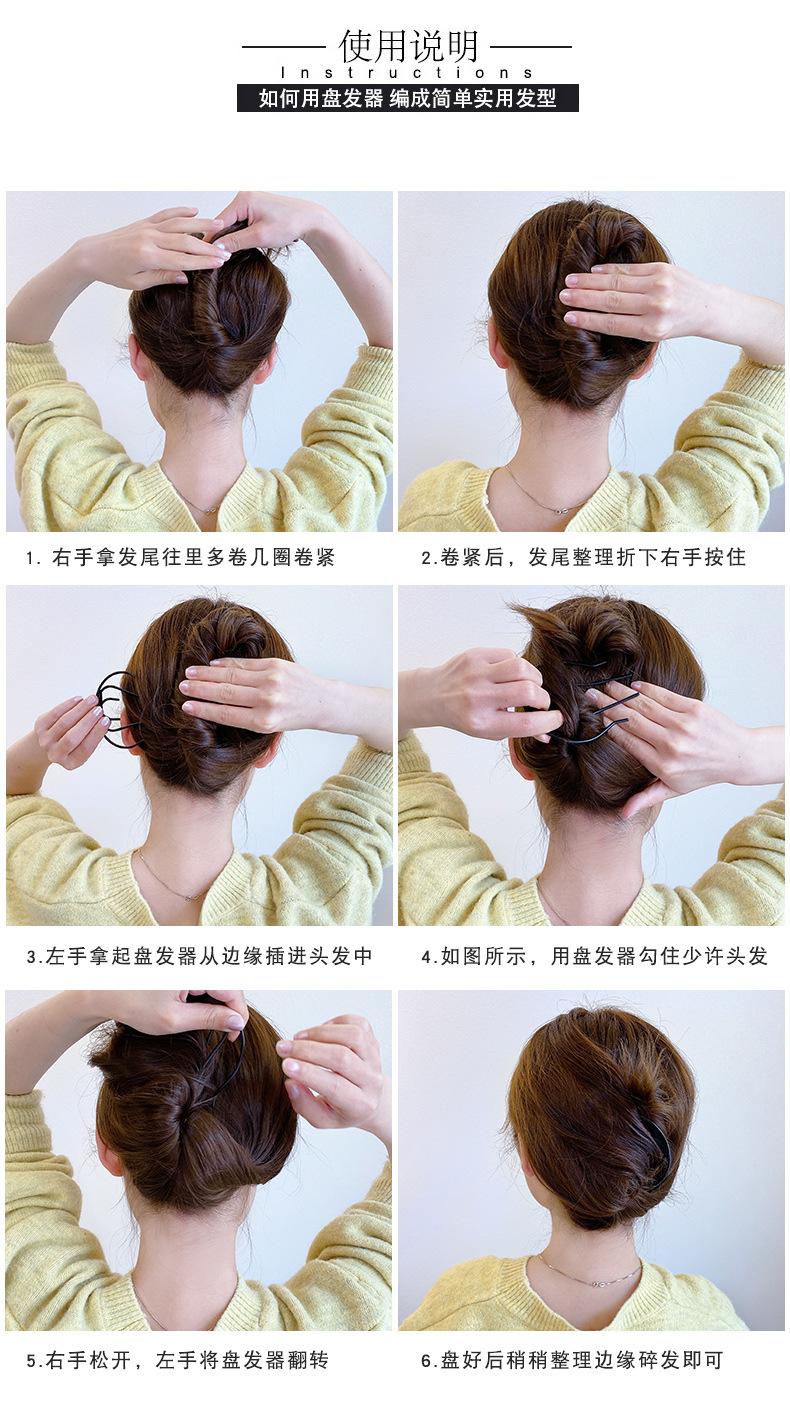 使用说明
Instructions
如何用盘发器 编成简单实用发型

1. 右手拿发尾往里多卷几圈卷紧

2.卷紧后，发尾整理折下右手按住

3.左手拿起盘发器从边缘插进头发中

4.如图所示，用盘发器勾住少许头发

5.右手松开，左手将盘发器翻转

6.盘好后稍稍整理边缘碎发即可