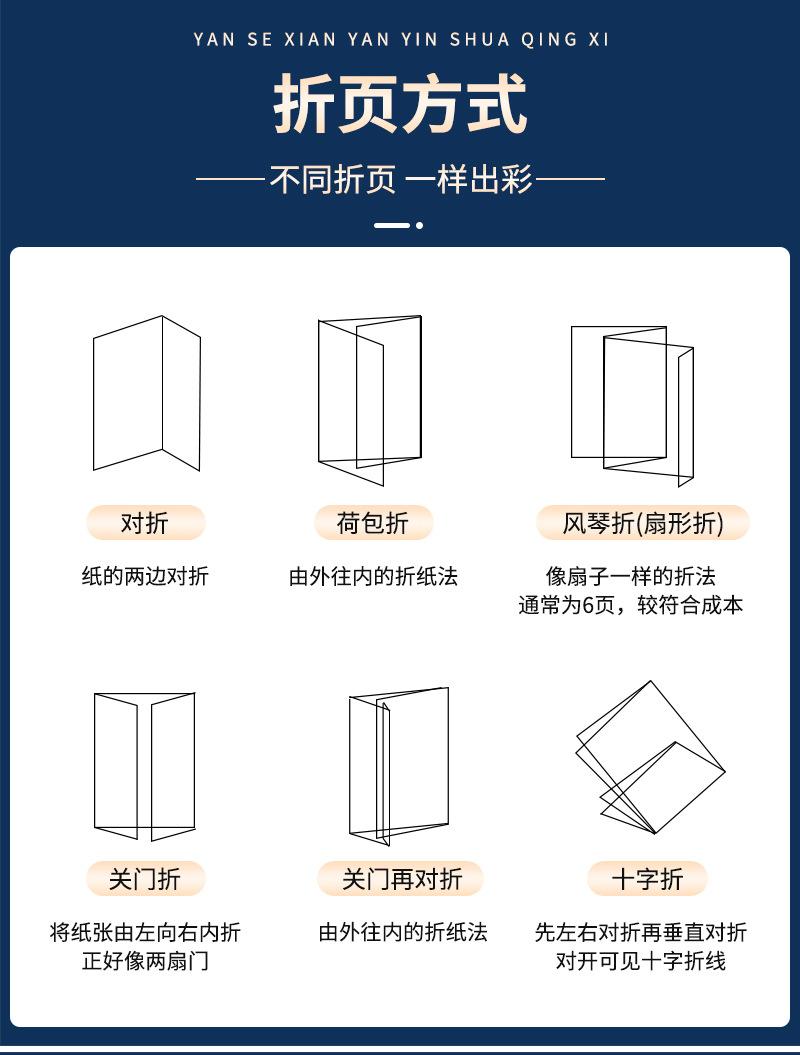 YAN SE XIAN YAN YIN SHUA QING XI

折页方式

——不同折页 一样出彩——

对折

纸的两边对折

荷包折

由外往内的折纸法

风琴折(扇形折)

像扇子一样的折法
通常为6页，较符合成本

关门折

将纸张由左向右内折
正好像两扇门

关门再对折

由外往内的折纸法

十字折

先左右对折再垂直对折
对开可见十字折线