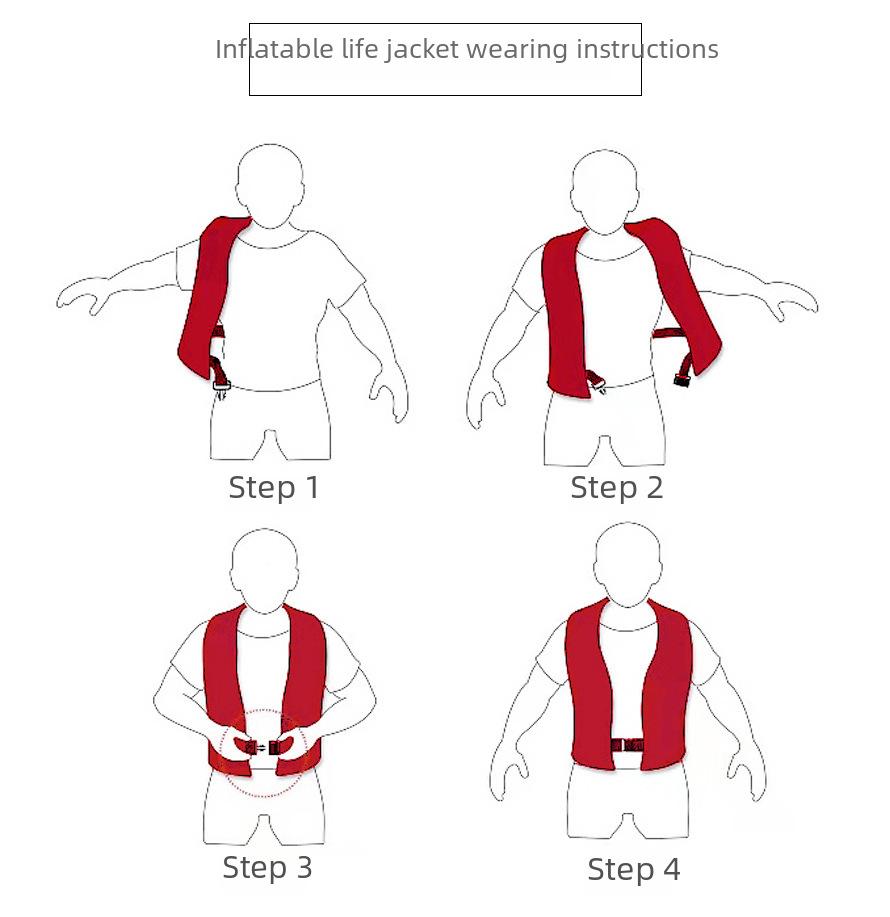 Inflatable life jacket wearing instructions

Step 1

Step 2

Step 3

Step 4