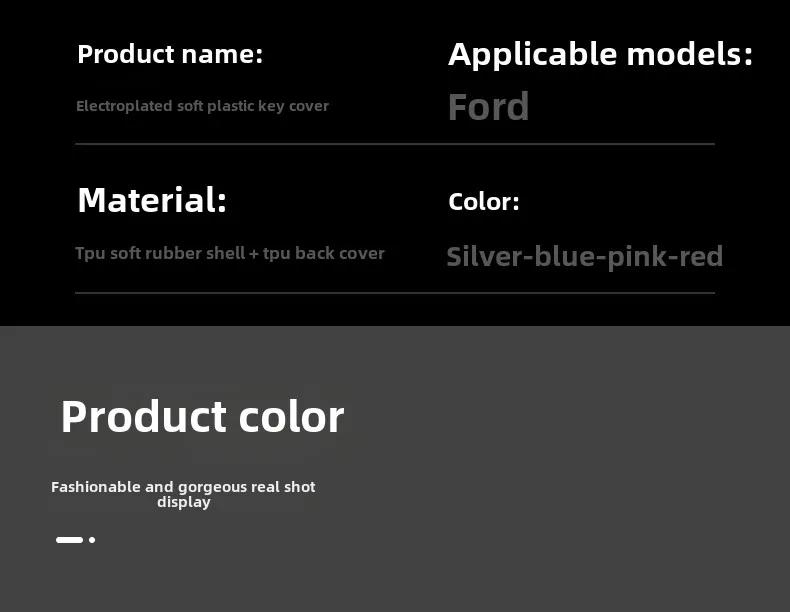 Product name:

Electroplated soft plastic key cover

Applicable models:

Ford

Material:

Tpu soft rubber shell + tpu back cover

Color:

Silver-blue-pink-red

Product color

Fashionable and gorgeous real shot display