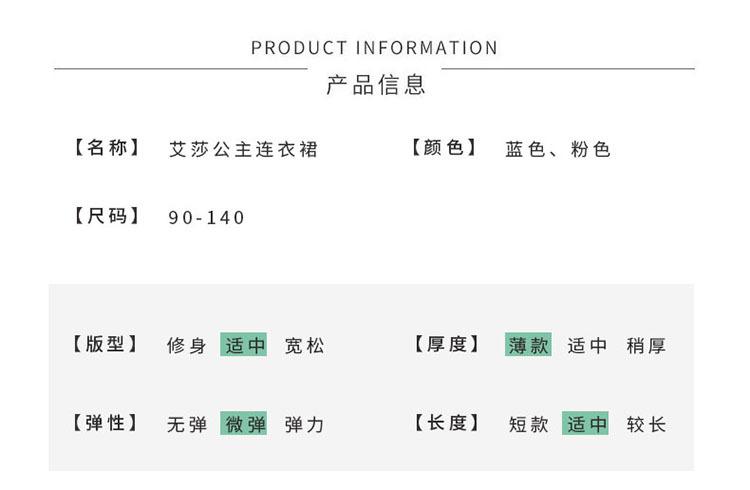 PRODUCT INFORMATION
产品信息

【名称】 艾莎公主连衣裙

【颜色】 蓝色、粉色

【尺码】 90-140

【版型】 修身 适中 宽松

【厚度】 薄款 适中 稍厚

【弹性】 无弹 微弹 弹力

【长度】 短款 适中 较长