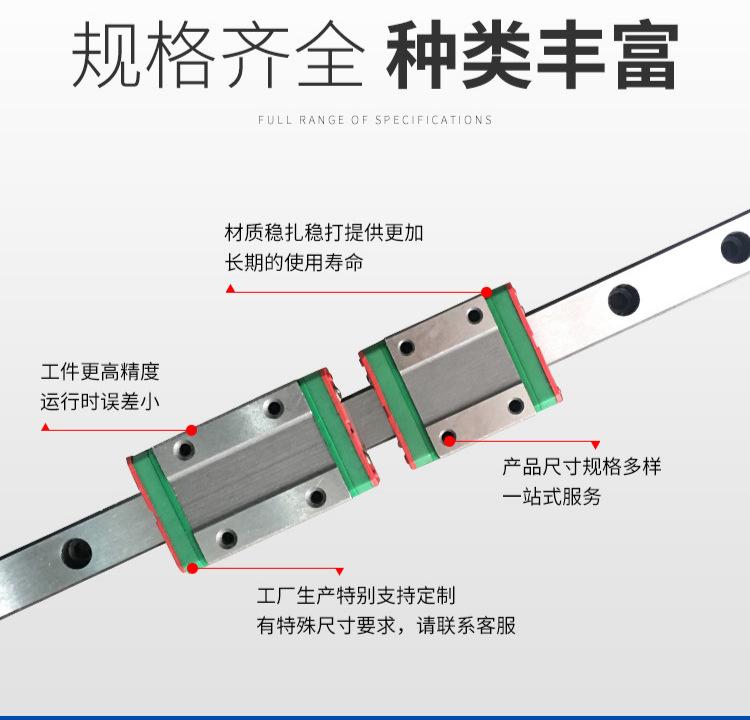 规格齐全 种类丰富

FULL RANGE OF SPECIFICATIONS

材质稳扎稳打提供更加
长期的使用寿命

工件更高精度
运行时误差小

产品尺寸规格多样
一站式服务

工厂生产特别支持定制
有特殊尺寸要求，请联系客服