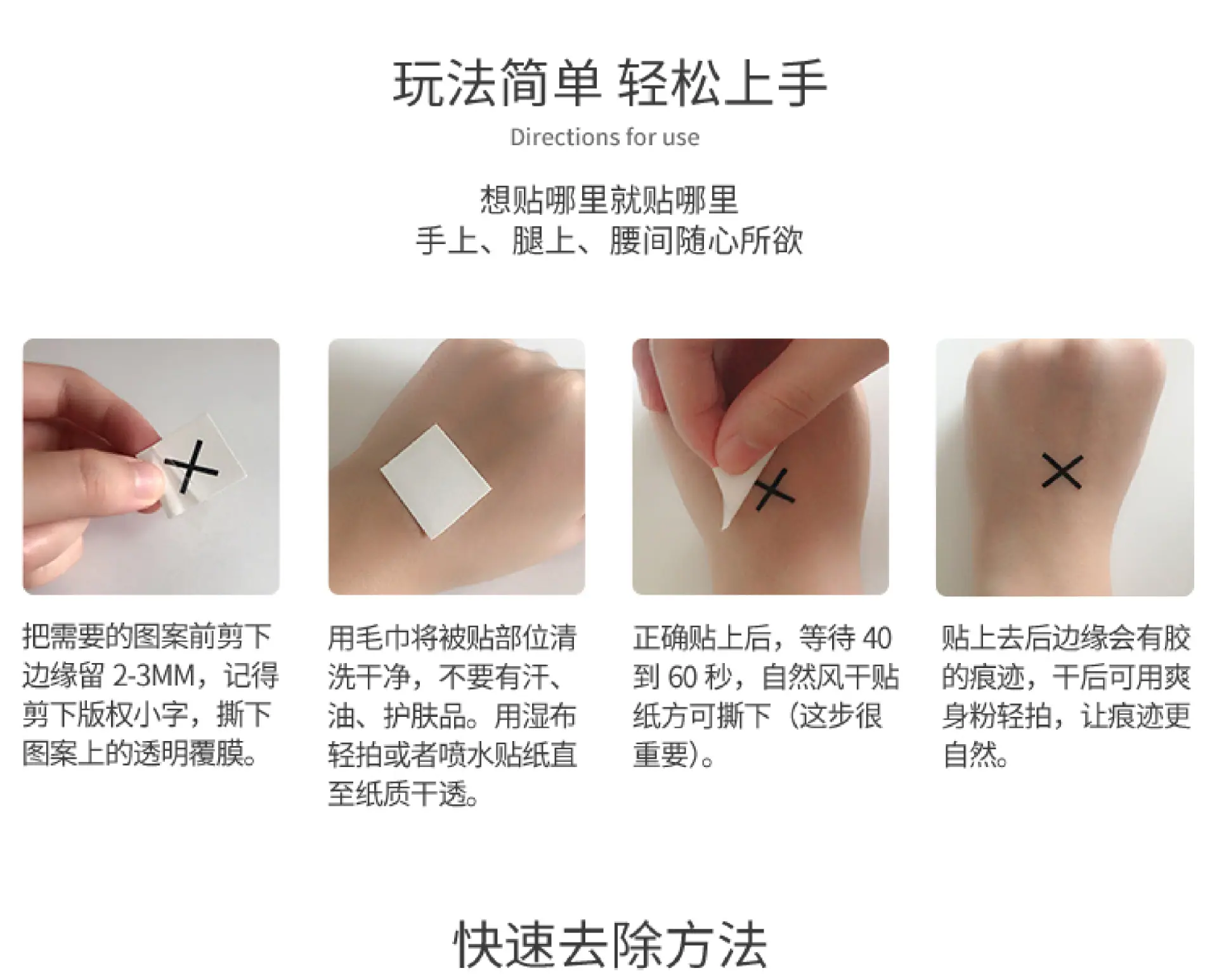 玩法简单 轻松上手

Directions for use

想贴哪里就贴哪里
手上、腿上、腰间随心所欲

把需要的图案前剪下边缘留 2-3MM，记得剪下版权小字，撕下图案上的透明覆膜。

用毛巾将被贴部位清洗干净，不要有汗、油、护肤品。用湿布轻拍或者喷水贴纸直至纸质干透。

正确贴上后，等待 40 到 60 秒，自然风干贴纸方可撕下（这步很重要）。

贴上去后边缘会有胶的痕迹，干后可用爽身粉轻拍，让痕迹更自然。

快速去除方法