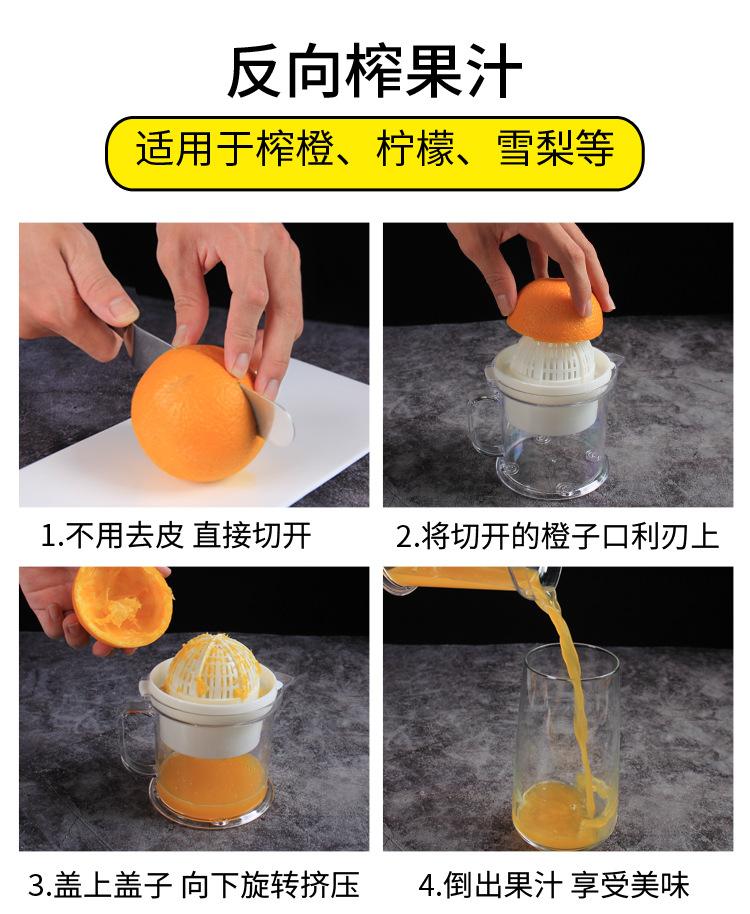 反向榨果汁

适用于榨橙、柠檬、雪梨等

1.不用去皮 直接切开

2.将切开的橙子口利刃上

3.盖上盖子 向下旋转挤压

4.倒出果汁 享受美味