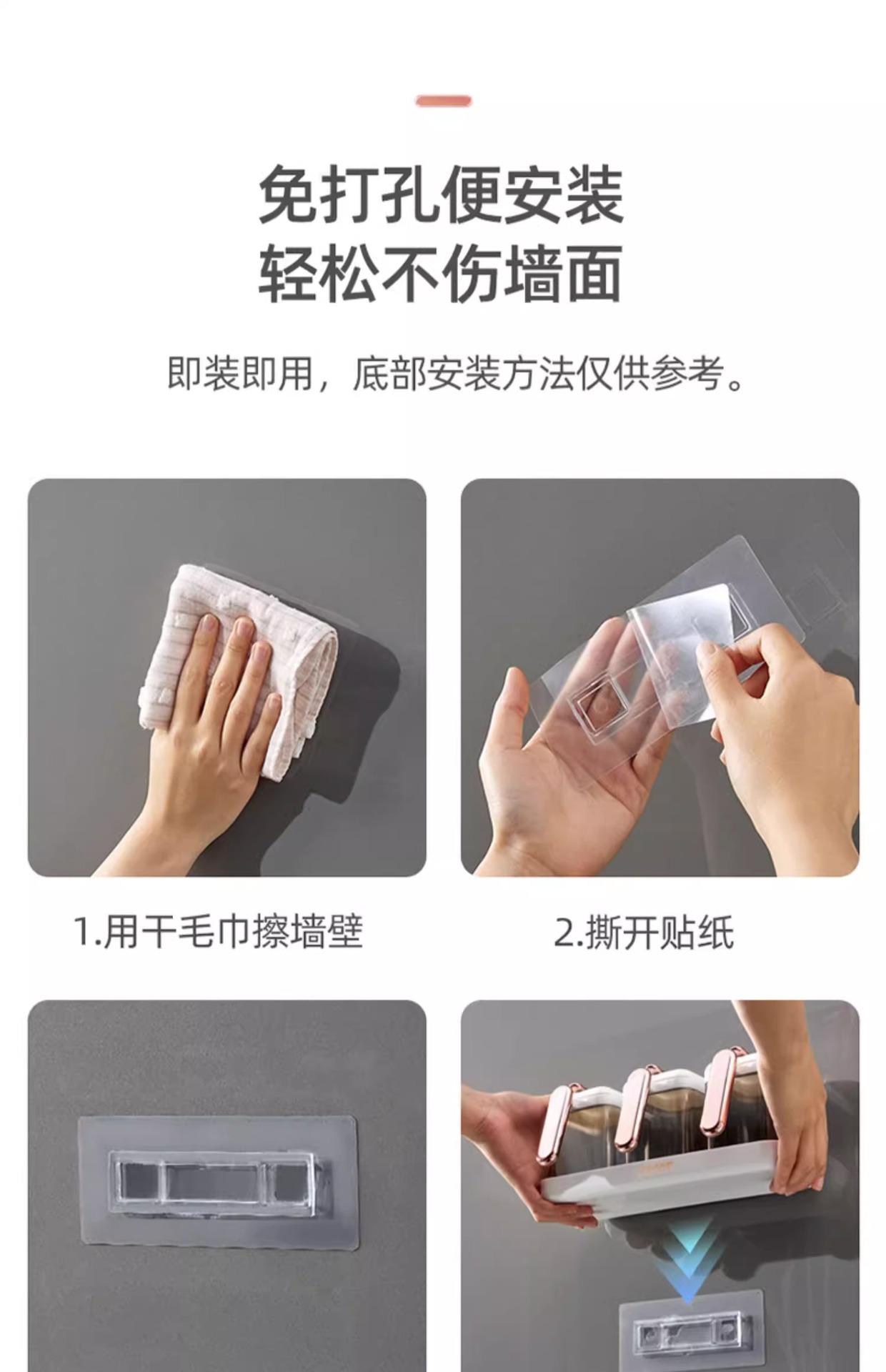 免打孔便安装
轻松不伤墙面

即装即用，底部安装方法仅供参考。

1.用干毛巾擦墙壁

2.撕开贴纸