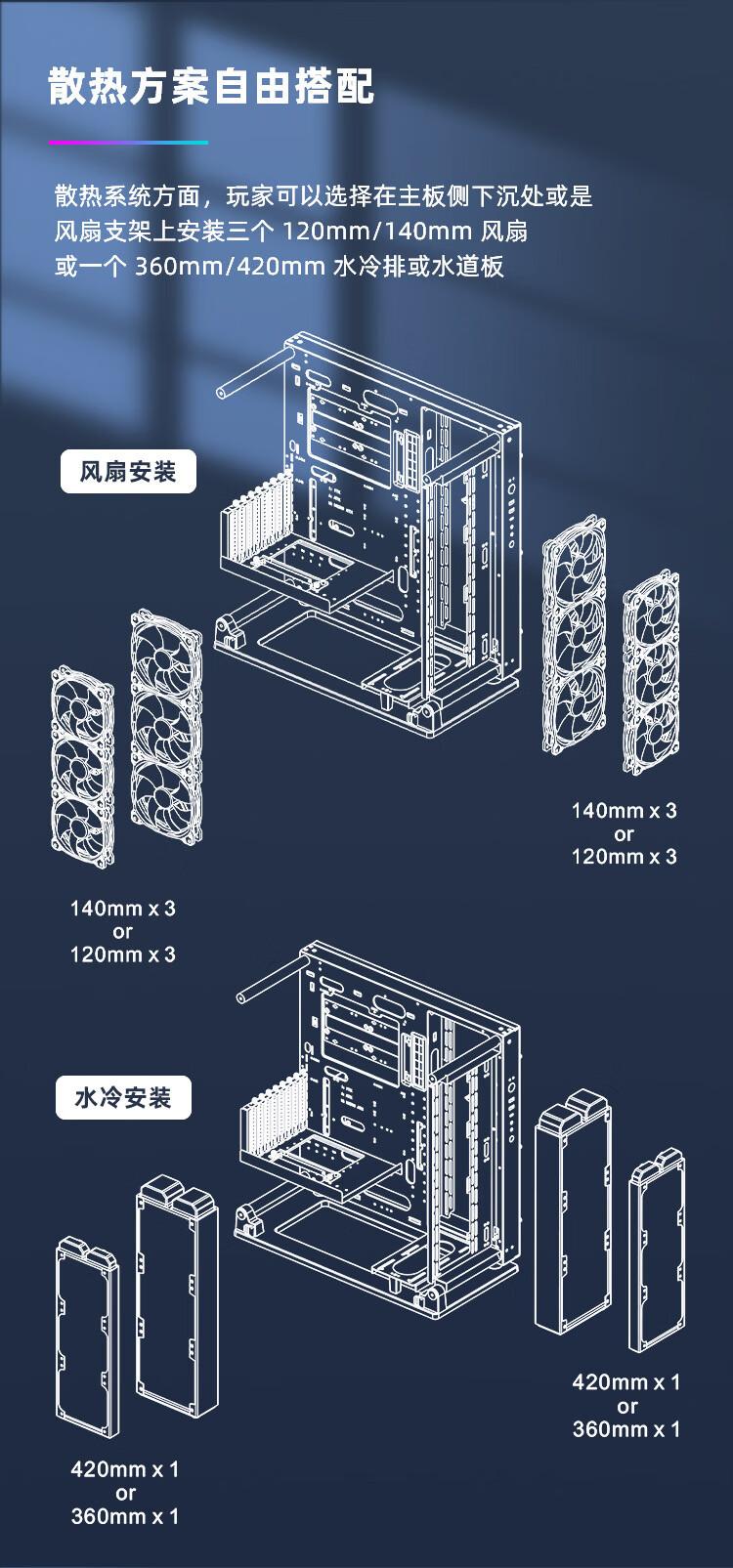 散热方案自由搭配

散热系统方面，玩家可以选择在主板侧下沉处或是风扇支架上安装三个 120mm/140mm 风扇或一个 360mm/420mm 水冷排或水道板

风扇安装

140mm x 3
or
120mm x 3

140mm x 3
or
120mm x 3

水冷安装

420mm x 1
or
360mm x 1

420mm x 1
or
360mm x 1