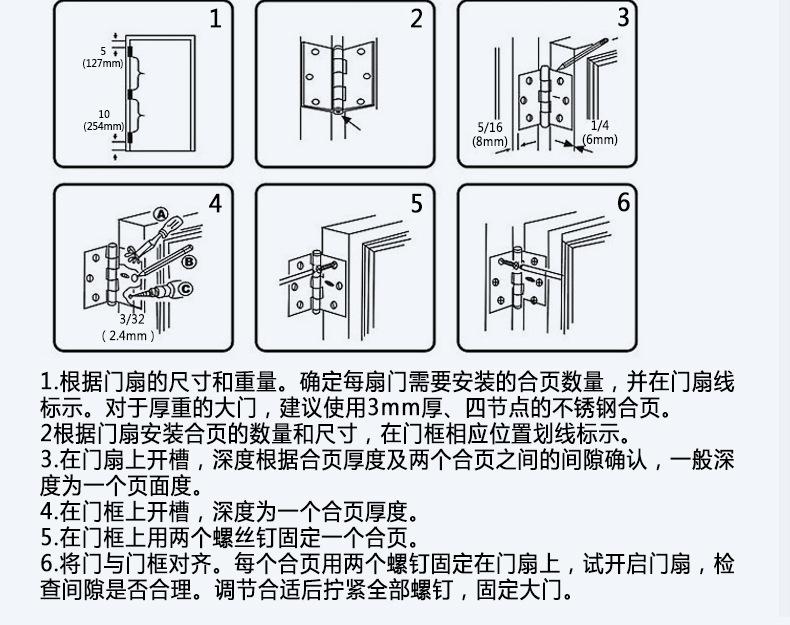 1

5
(127mm)

10
(254mm)

2

3

5/16
(8mm)

1/4
(6mm)

4

A

B

C

3/32
( 2.4mm )

5

6

1.根据门扇的尺寸和重量。确定每扇门需要安装的合页数量，并在门扇线标示。对于厚重的大门，建议使用3mm厚、四节点的不锈钢合页。
2根据门扇安装合页的数量和尺寸，在门框相应位置划线标示。
3.在门扇上开槽，深度根据合页厚度及两个合页之间的间隙确认，一般深度为一个页面度。
4.在门框上开槽，深度为一个合页厚度。
5.在门框上用两个螺丝钉固定一个合页。
6.将门与门框对齐。每个合页用两个螺钉固定在门扇上，试开启门扇，检查间隙是否合理。调节合适后拧紧全部螺钉，固定大门。