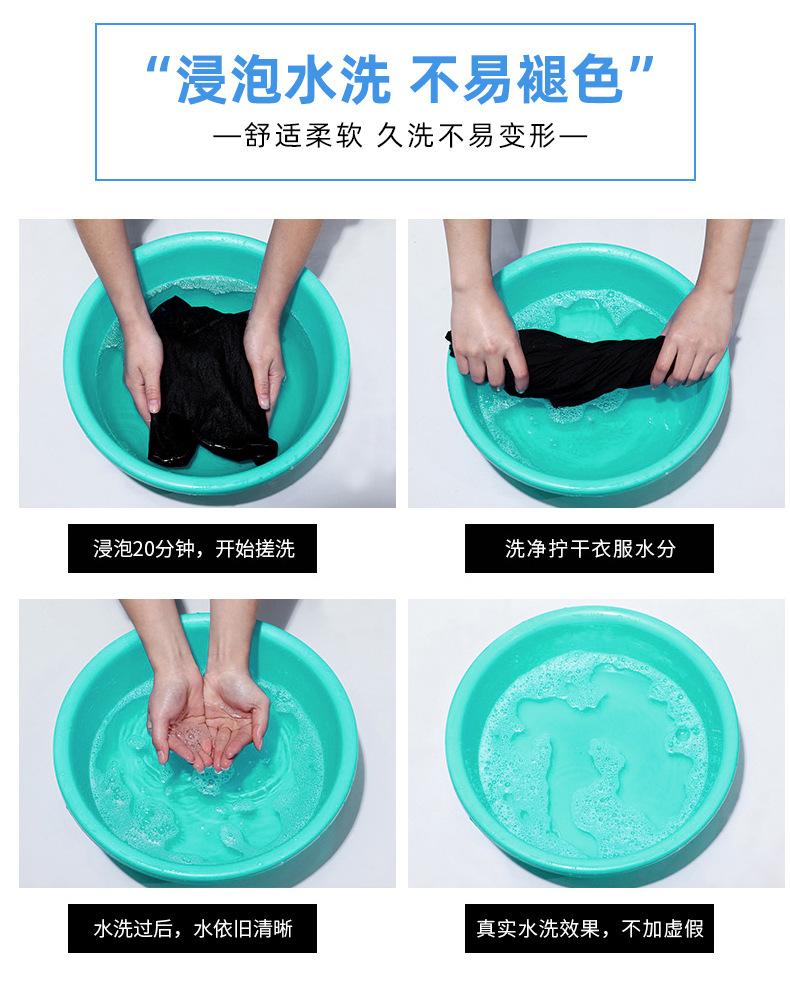 “浸泡水洗 不易褪色”

—舒适柔软 久洗不易变形—

浸泡20分钟，开始搓洗

洗净拧干衣服水分

水洗过后，水依旧清晰

真实水洗效果，不加虚假