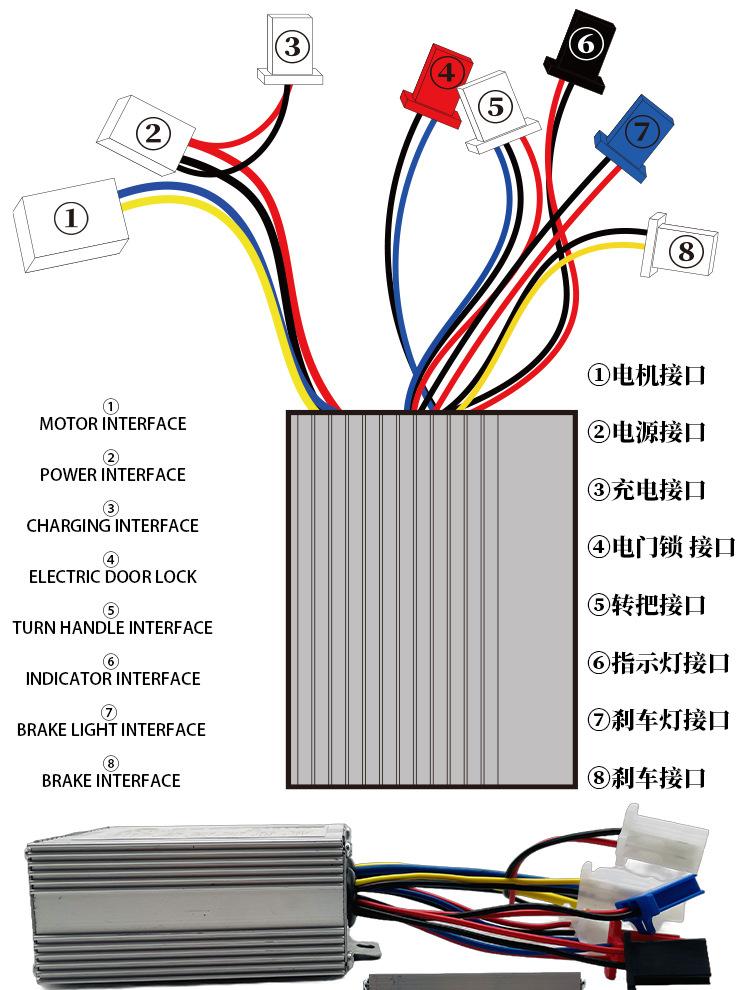 ③
②
①
④
⑤
⑥
⑦
⑧

①
MOTOR INTERFACE

②
POWER INTERFACE

③
CHARGING INTERFACE

④
ELECTRIC DOOR LOCK

⑤
TURN HANDLE INTERFACE

⑥
INDICATOR INTERFACE

⑦
BRAKE LIGHT INTERFACE

⑧
BRAKE INTERFACE

①电机接口
②电源接口
③充电接口
④电门锁 接口
⑤转把接口
⑥指示灯接口
⑦刹车灯接口
⑧刹车接口