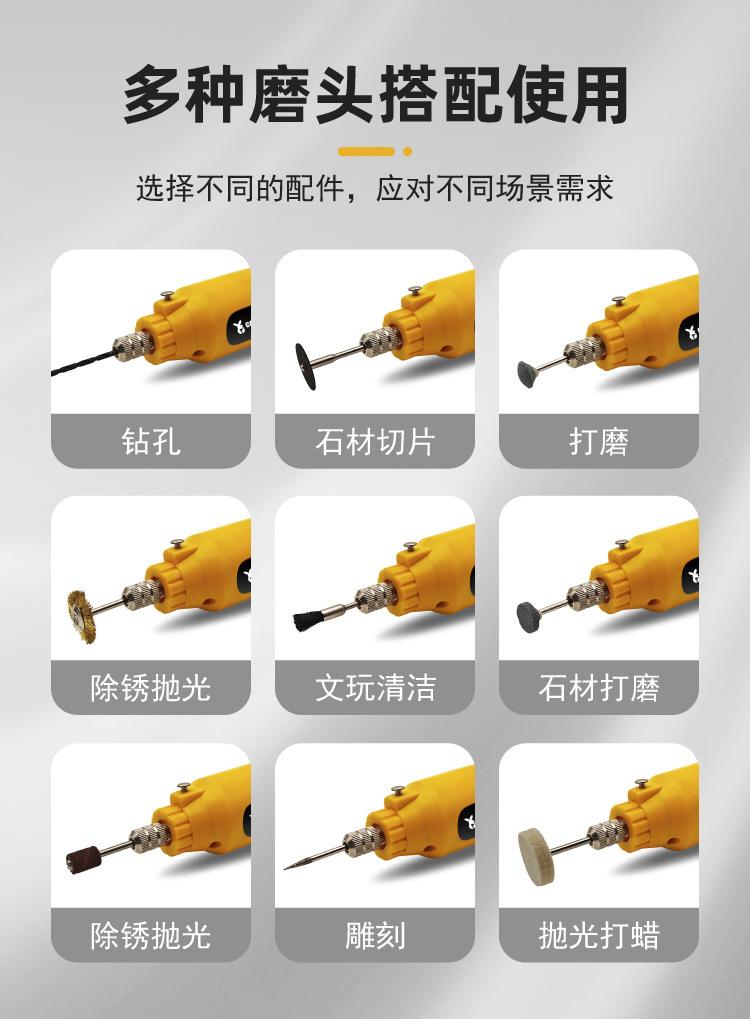 多种磨头搭配使用

选择不同的配件，应对不同场景需求

钻孔

石材切片

打磨

除锈抛光

文玩清洁

石材打磨

除锈抛光

雕刻

抛光打蜡