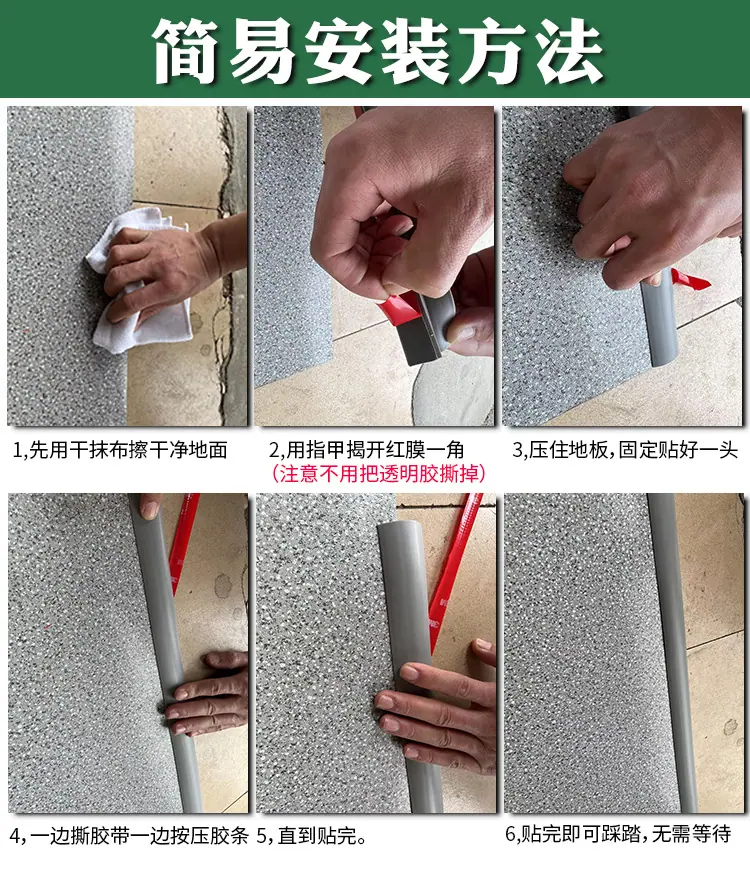 简易安装方法

1,先用干抹布擦干净地面

2,用指甲揭开红膜一角
(注意不用把透明胶撕掉)

3,压住地板,固定贴好一头

4,一边撕胶带一边按压胶条

5,直到贴完。

6,贴完即可踩踏,无需等待