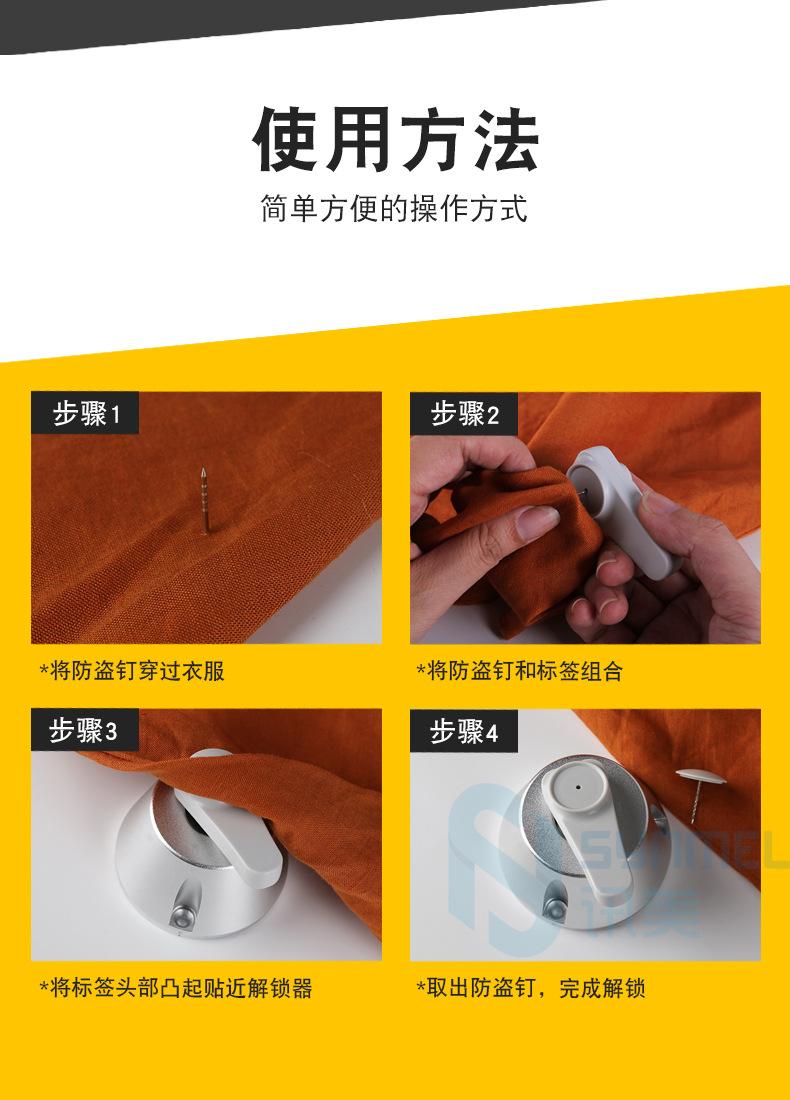 使用方法

简单方便的操作方式

步骤1

*将防盗钉穿过衣服

步骤2

*将防盗钉和标签组合

步骤3

*将标签头部凸起贴近解锁器

步骤4

SUNMEL
讯美

*取出防盗钉，完成解锁