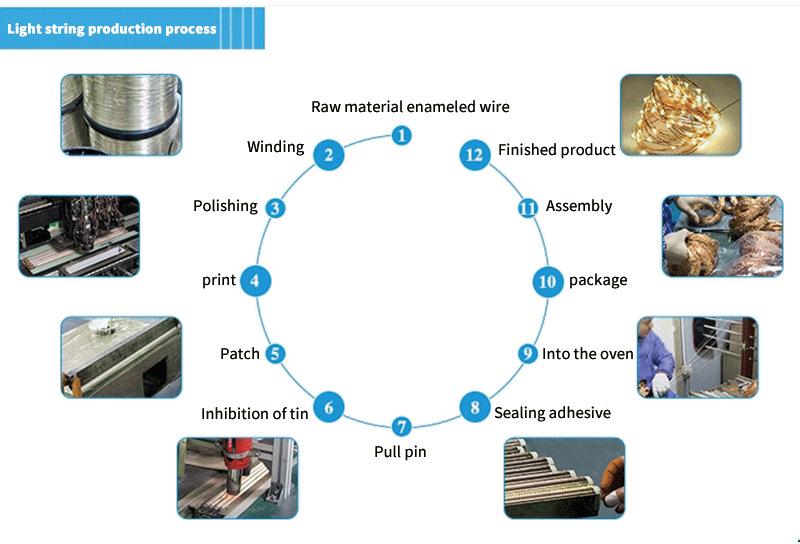 Light string production process

1 Raw material enameled wire

2 Winding

3 Polishing

4 print

5 Patch

6 Inhibition of tin

7 Pull pin

8 Sealing adhesive

9 Into the oven

10 package

11 Assembly

12 Finished product