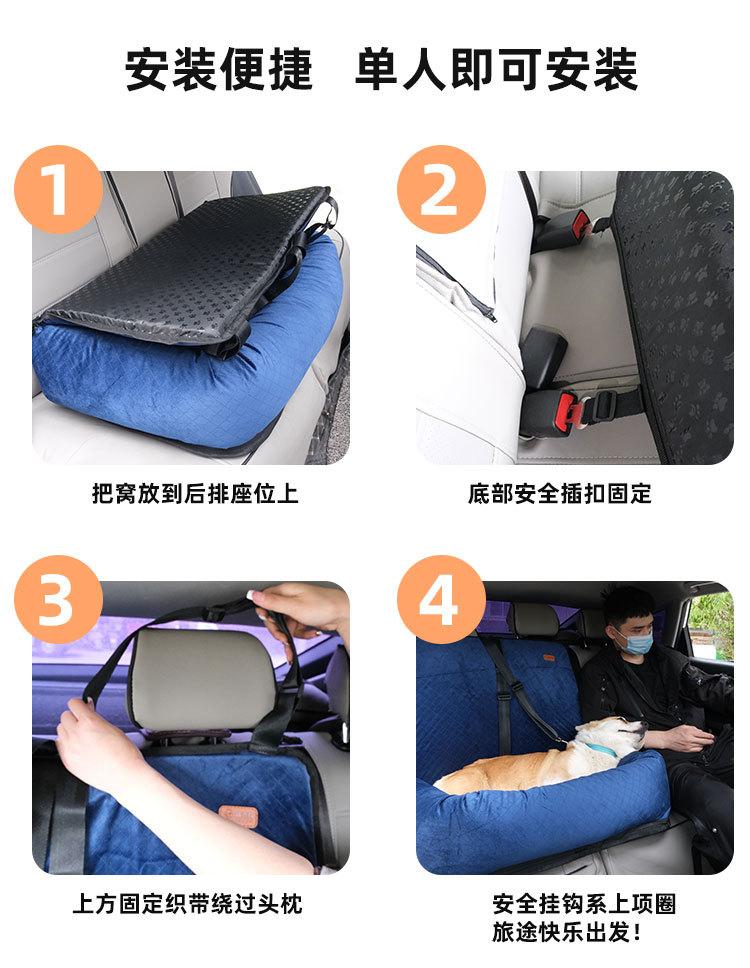 安装便捷 单人即可安装

1

把窝放到后排座位上

2

底部安全插扣固定

3

上方固定织带绕过头枕

4

安全挂钩系上项圈
旅途快乐出发!