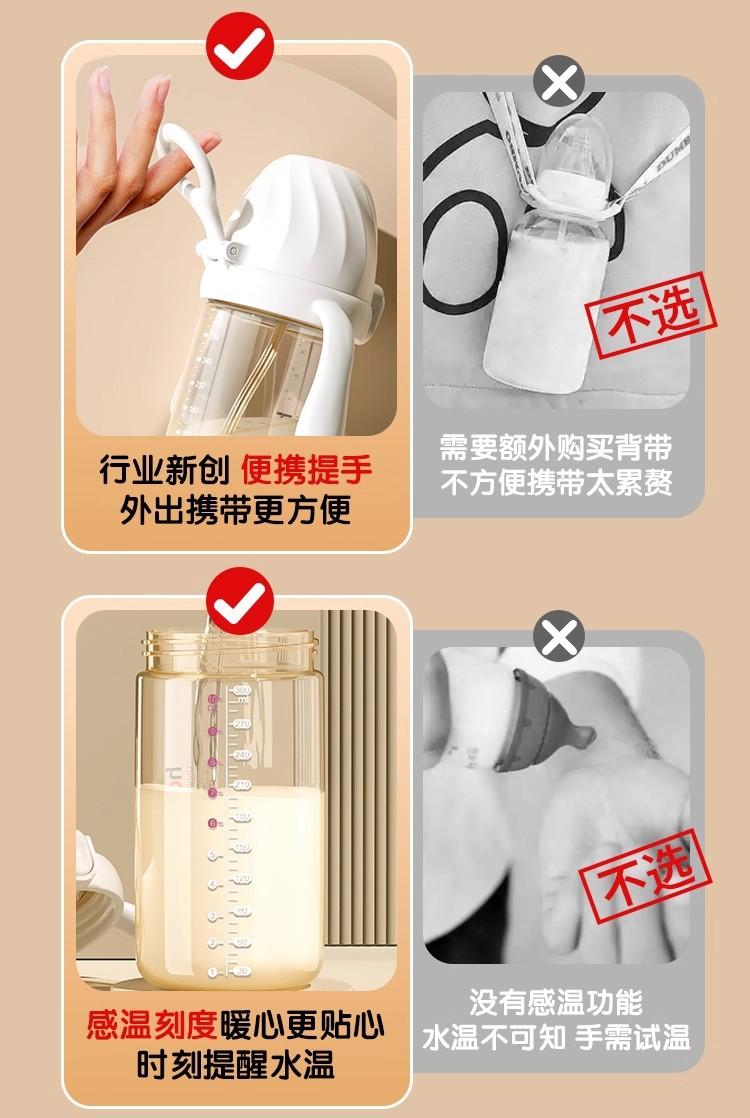 行业新创 便携提手
外出携带更方便

不选

需要额外购买背带
不方便携带太累赘

300
270
240
210
180
150
120
90
60
30

感温刻度暖心更贴心
时刻提醒水温

不选

没有感温功能
水温不可知 手需试温