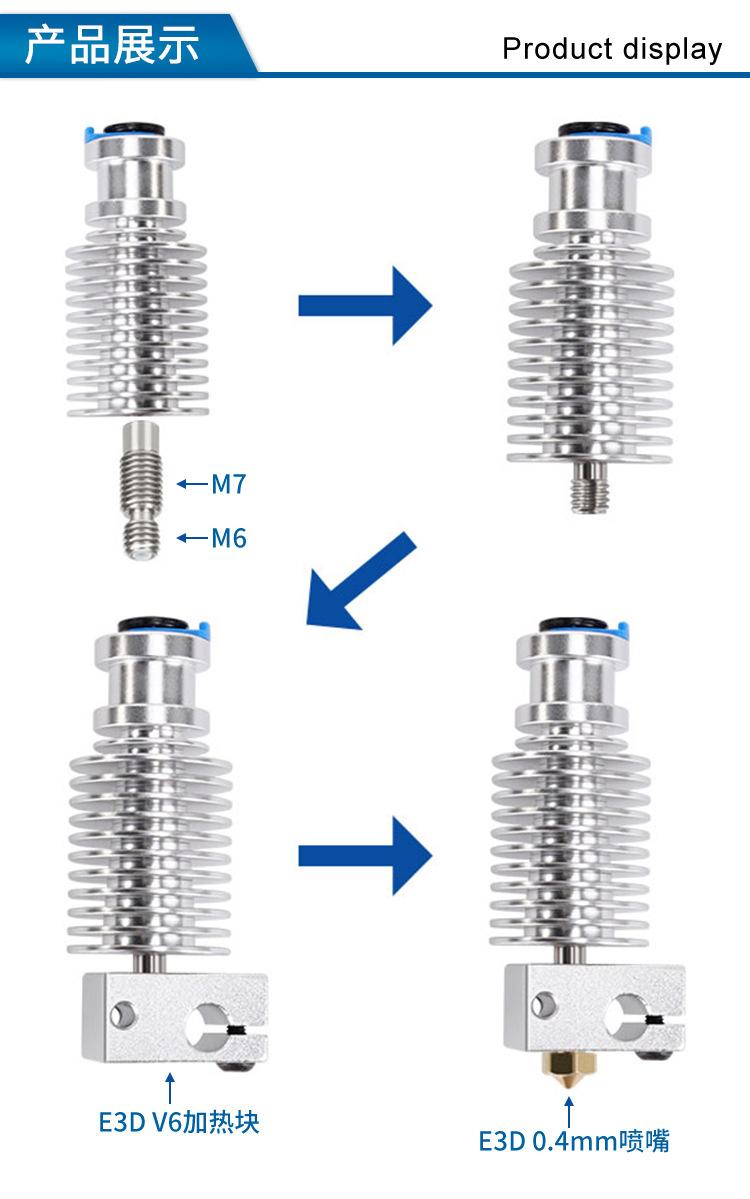 产品展示

Product display

M7

M6

E3D V6加热块

E3D 0.4mm喷嘴