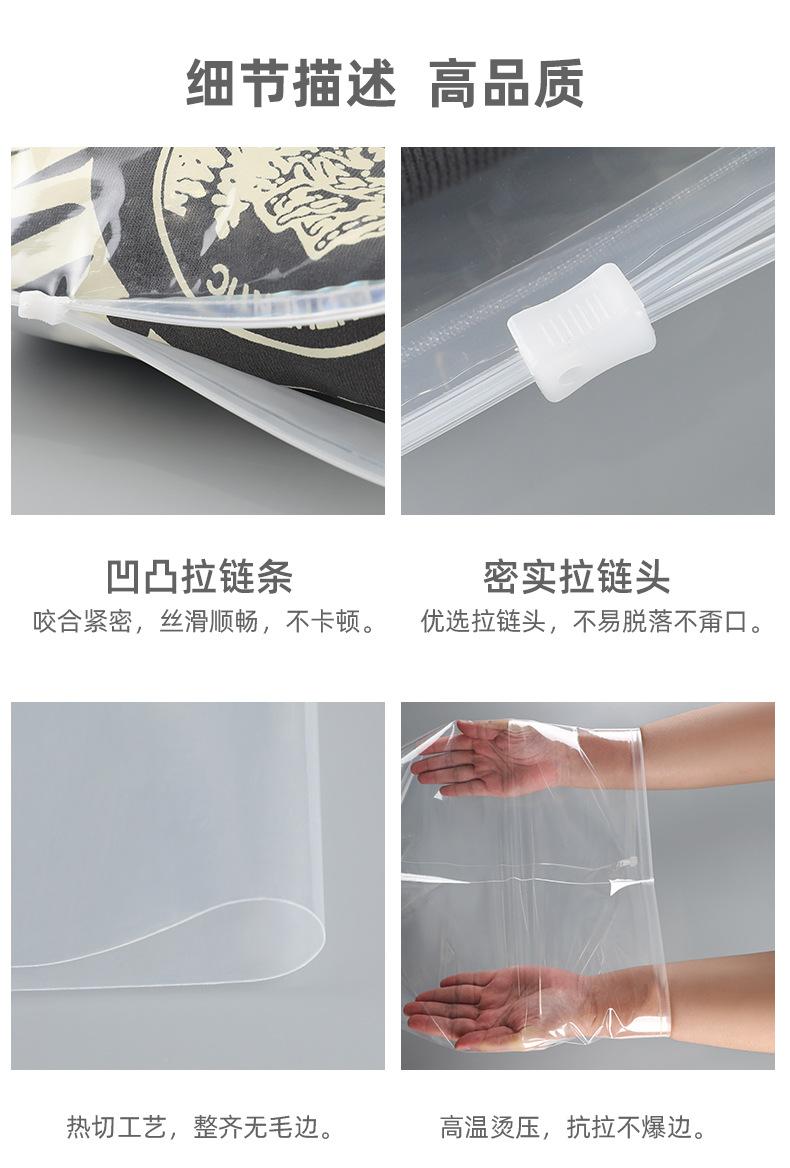 细节描述 高品质

凹凸拉链条
咬合紧密，丝滑顺畅，不卡顿。

密实拉链头
优选拉链头，不易脱落不甭口。

热切工艺，整齐无毛边。

高温烫压，抗拉不爆边。