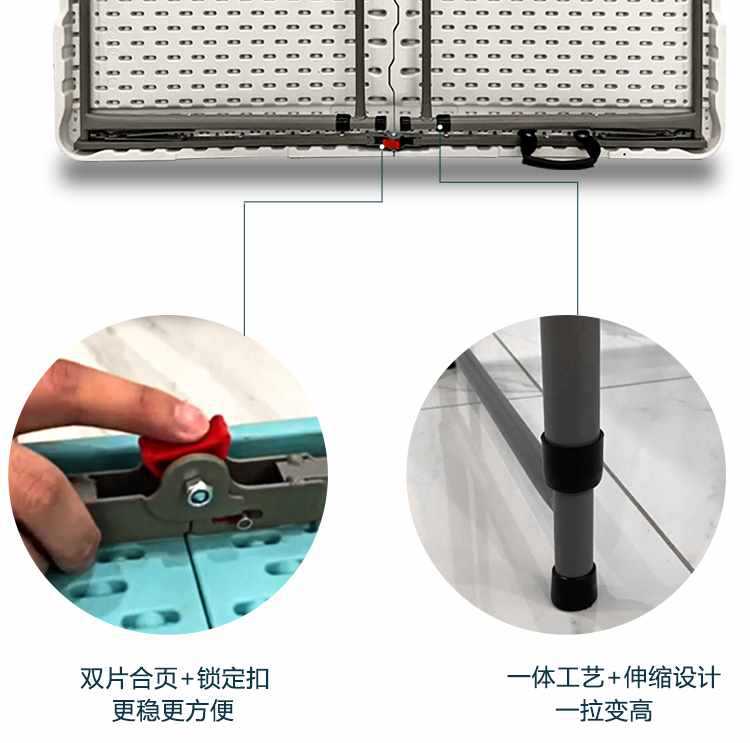 双片合页+锁定扣
更稳更方便

一体工艺+伸缩设计
一拉变高