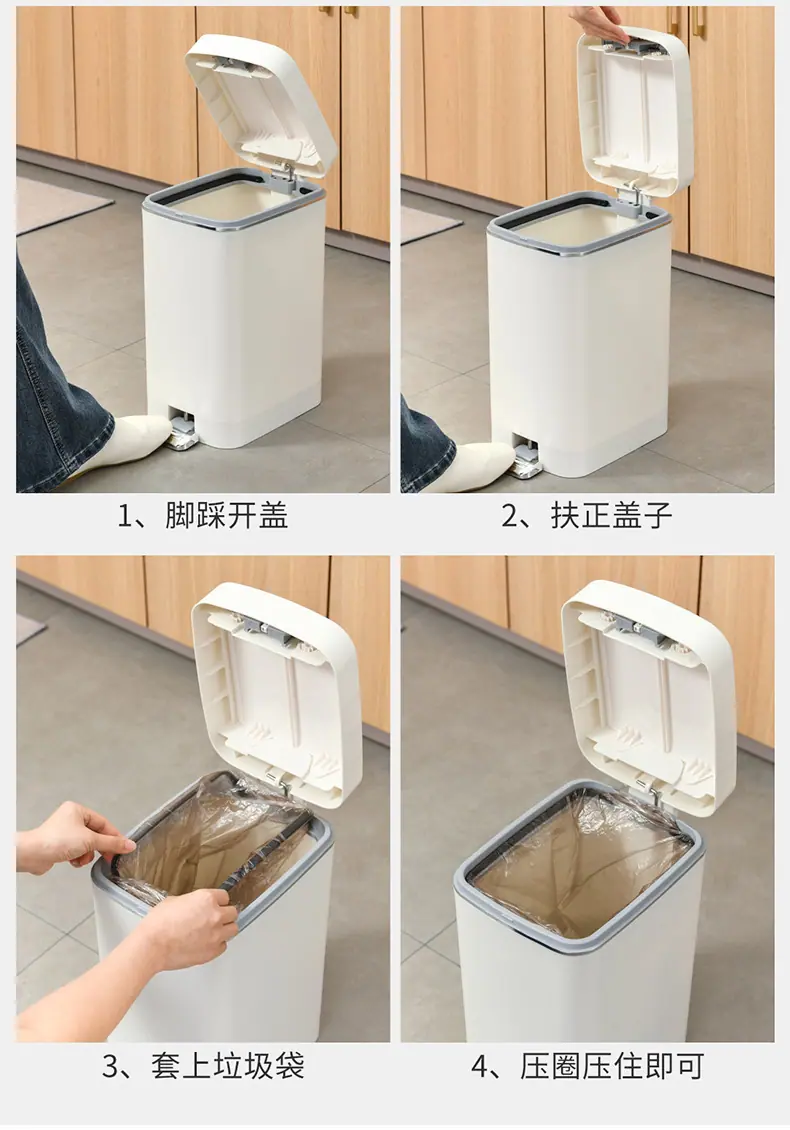 1、脚踩开盖

2、扶正盖子

3、套上垃圾袋

4、压圈压住即可