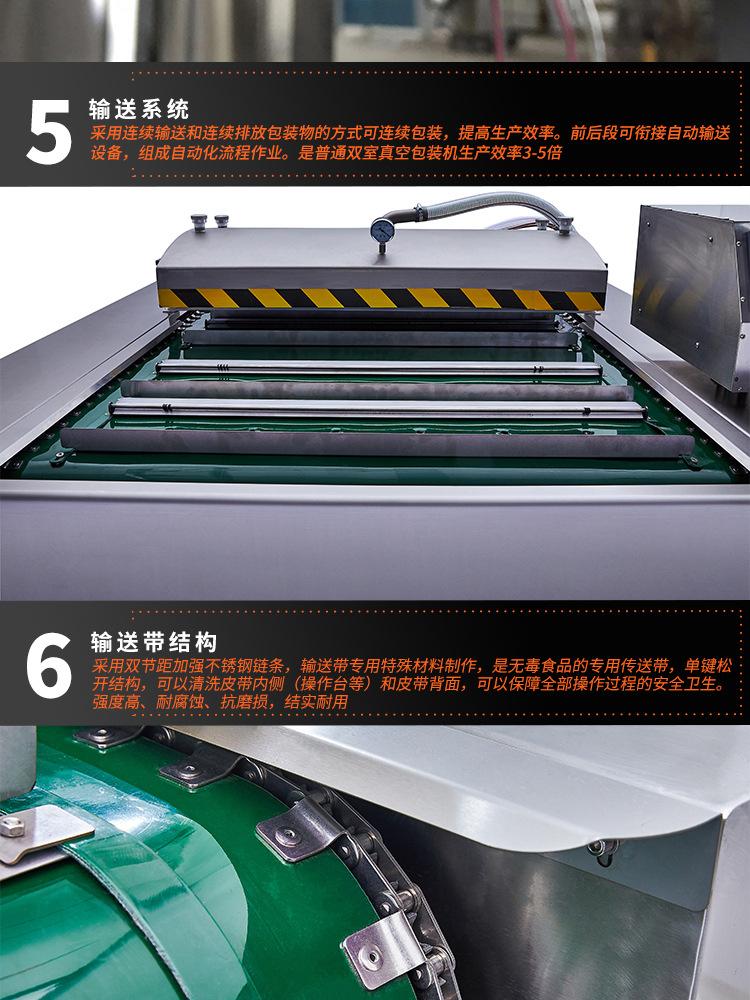 5 输送系统
采用连续输送和连续排放包装物的方式可连续包装，提高生产效率。前后段可衔接自动输送设备，组成自动化流程作业。是普通双室真空包装机生产效率3-5倍

6 输送带结构
采用双节距加强不锈钢链条，输送带专用特殊材料制作，是无毒食品的专用传送带，单键松开结构，可以清洗皮带内侧（操作台等）和皮带背面，可以保障全部操作过程的安全卫生。强度高、耐腐蚀、抗磨损，结实耐用