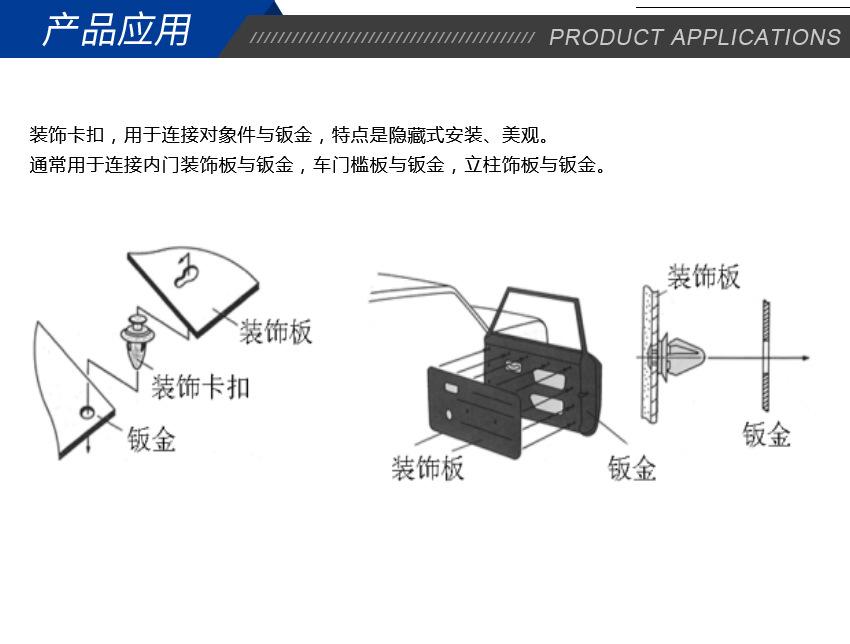 产品应用

PRODUCT APPLICATIONS

装饰卡扣，用于连接对象件与钣金，特点是隐藏式安装、美观。
通常用于连接内门装饰板与钣金，车门槛板与钣金，立柱饰板与钣金。

装饰板
装饰卡扣
钣金

装饰板
钣金

装饰板
钣金