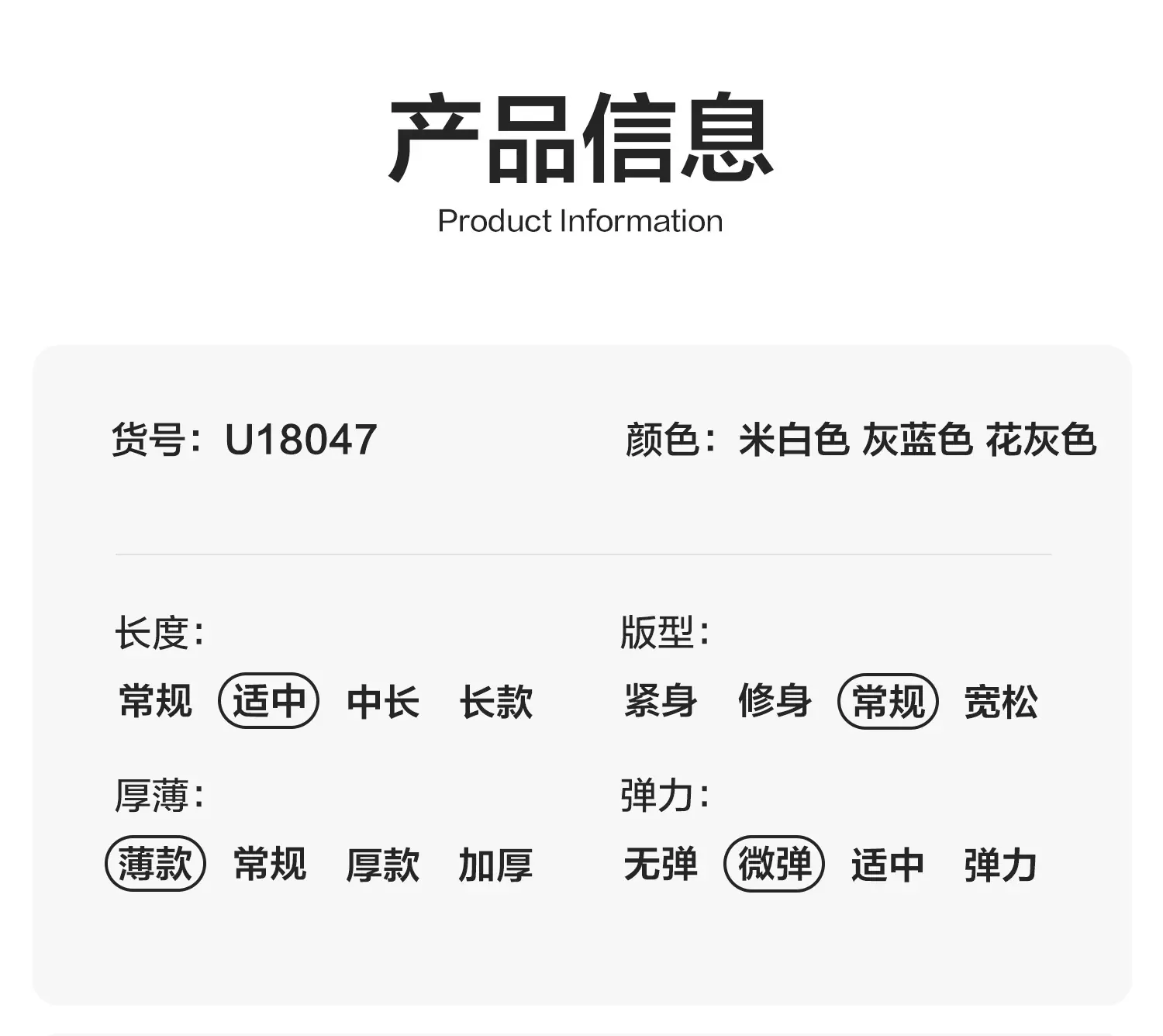 产品信息
Product Information

货号：U18047

颜色：米白色 灰蓝色 花灰色

长度：
常规 适中 中长 长款

厚薄：
薄款 常规 厚款 加厚

版型：
紧身 修身 常规 宽松

弹力：
无弹 微弹 适中 弹力