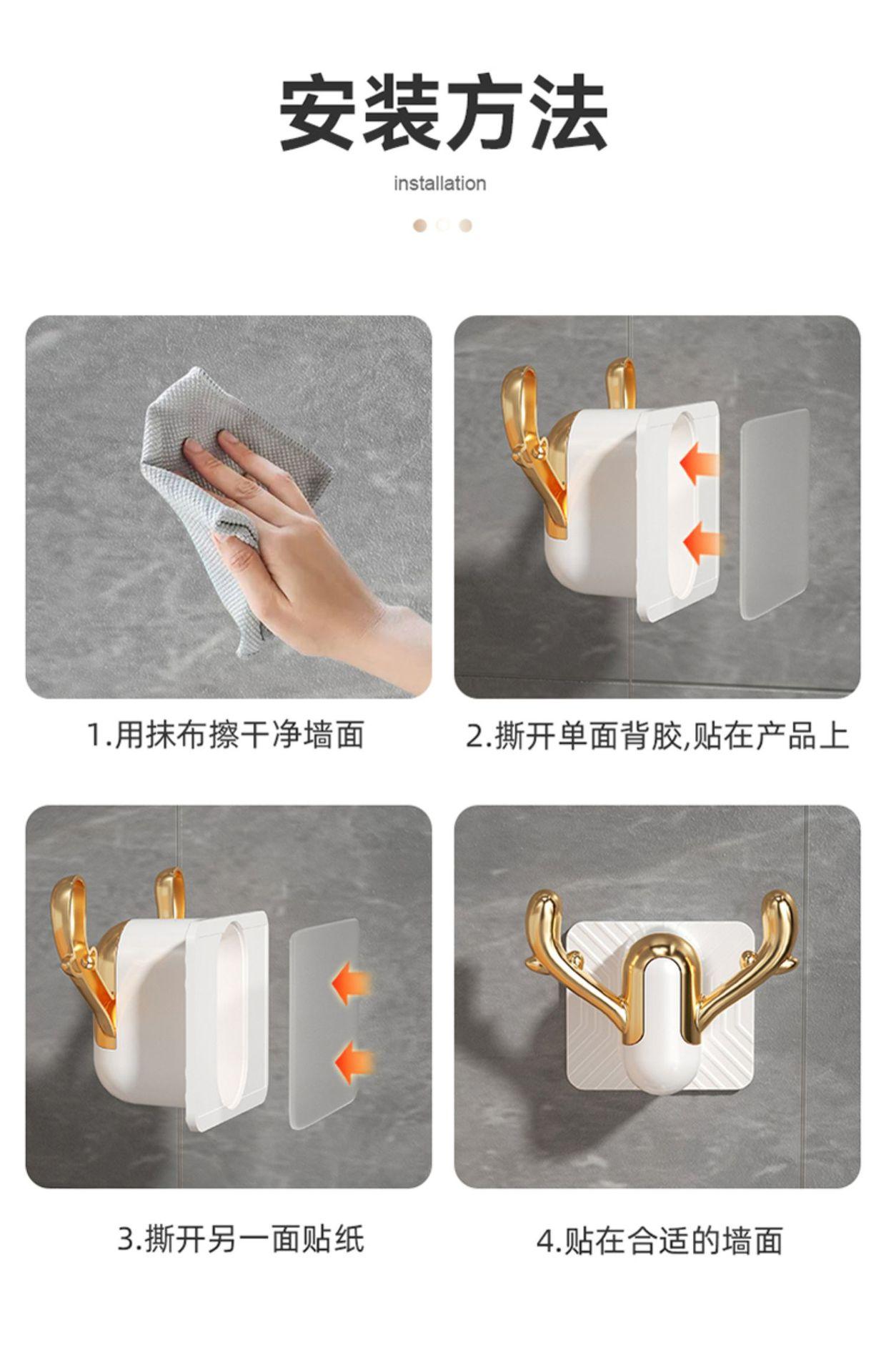 安装方法

installation

1.用抹布擦干净墙面

2.撕开单面背胶,贴在产品上

3.撕开另一面贴纸

4.贴在合适的墙面