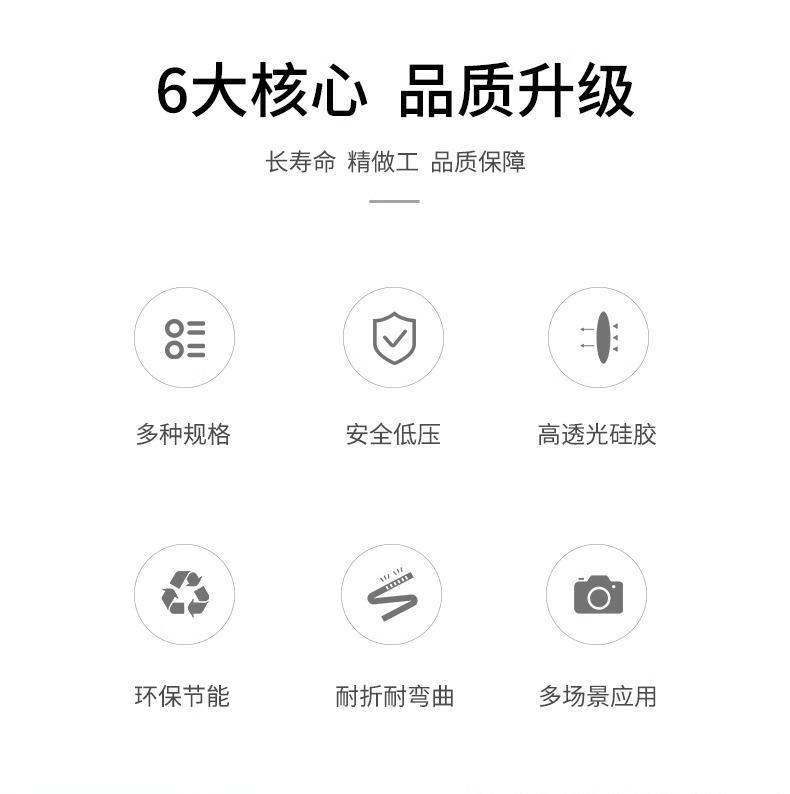 6大核心 品质升级

长寿命 精做工 品质保障

多种规格

安全低压

高透光硅胶

环保节能

耐折耐弯曲

多场景应用