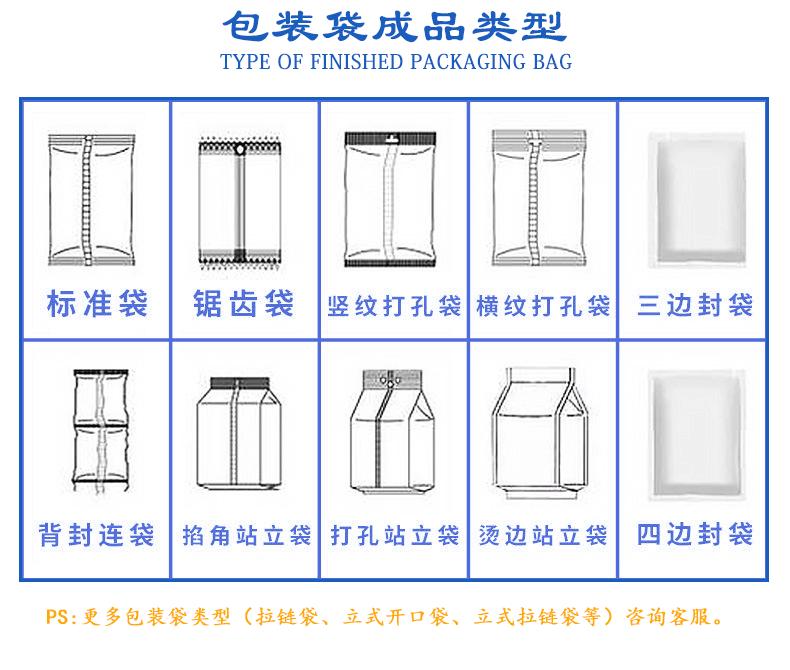 包装袋成品类型
TYPE OF FINISHED PACKAGING BAG

| 标准袋 | 锯齿袋 | 竖纹打孔袋 | 横纹打孔袋 | 三边封袋 |
|---|---|---|---|---|
| 背封连袋 | 掐角站立袋 | 打孔站立袋 | 烫边站立袋 | 四边封袋 |

PS:更多包装袋类型（拉链袋、立式开口袋、立式拉链袋等）咨询客服。