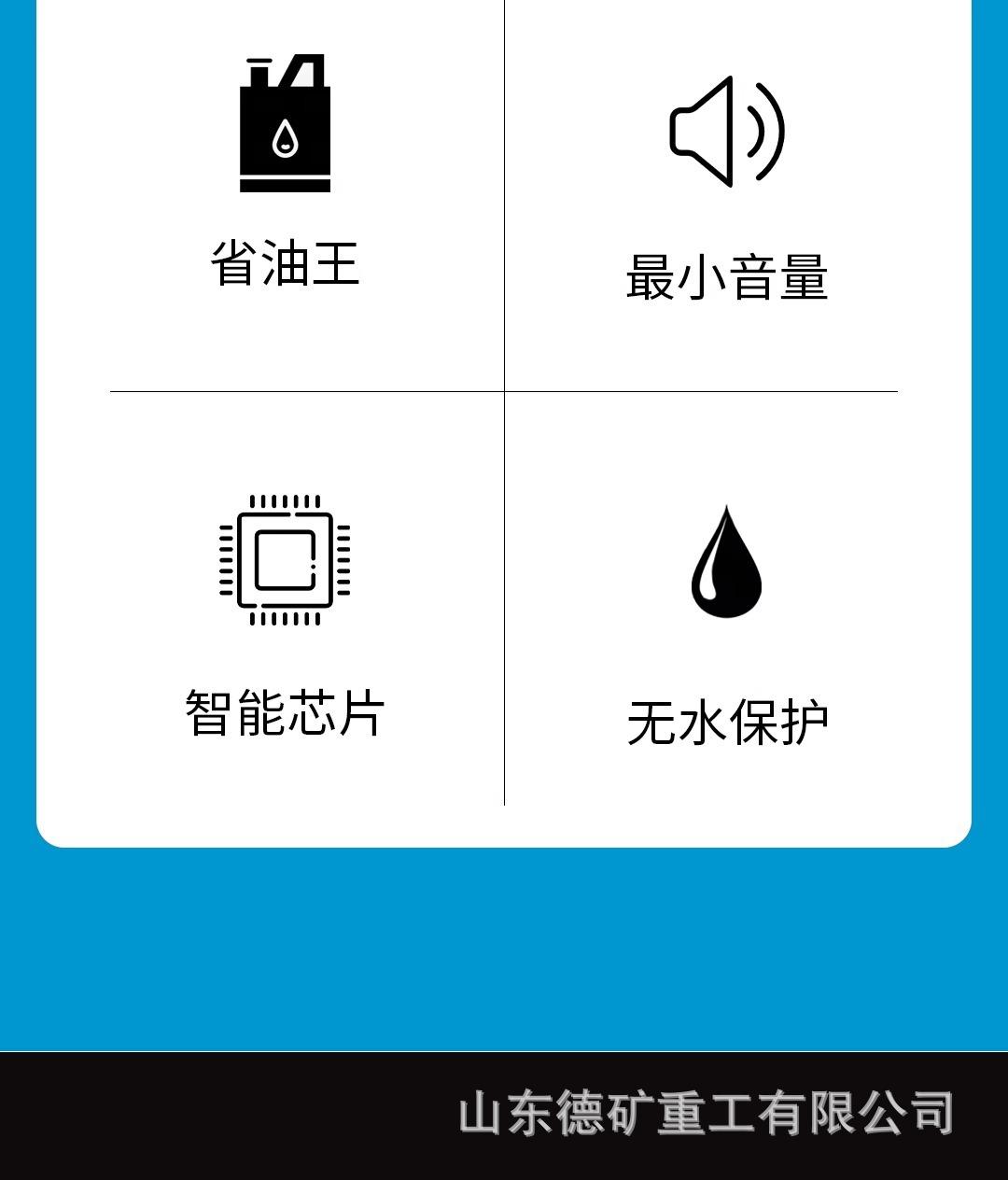 省油王

最小音量

智能芯片

无水保护

山东德矿重工有限公司