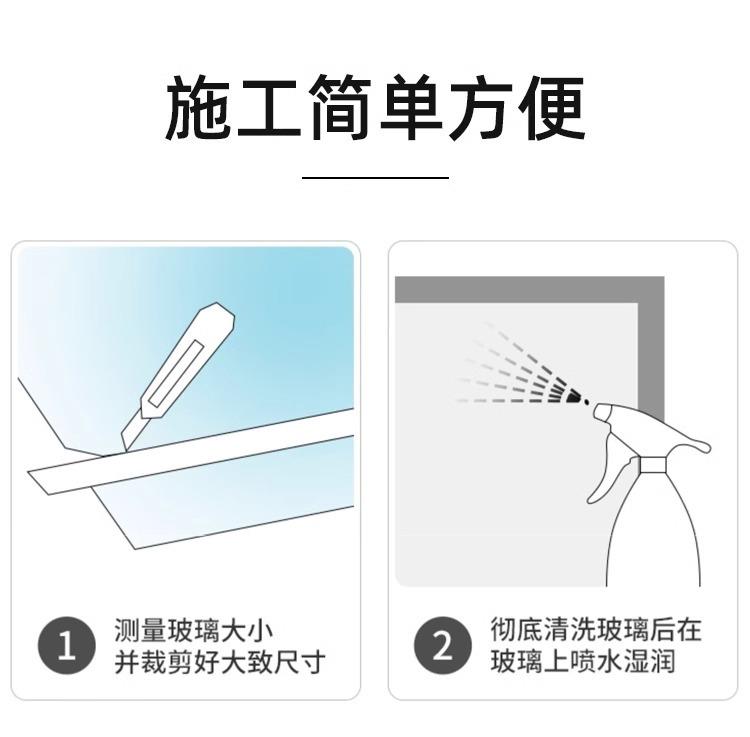 施工简单方便

1 测量玻璃大小
并裁剪好大致尺寸

2 彻底清洗玻璃后在
玻璃上喷水湿润