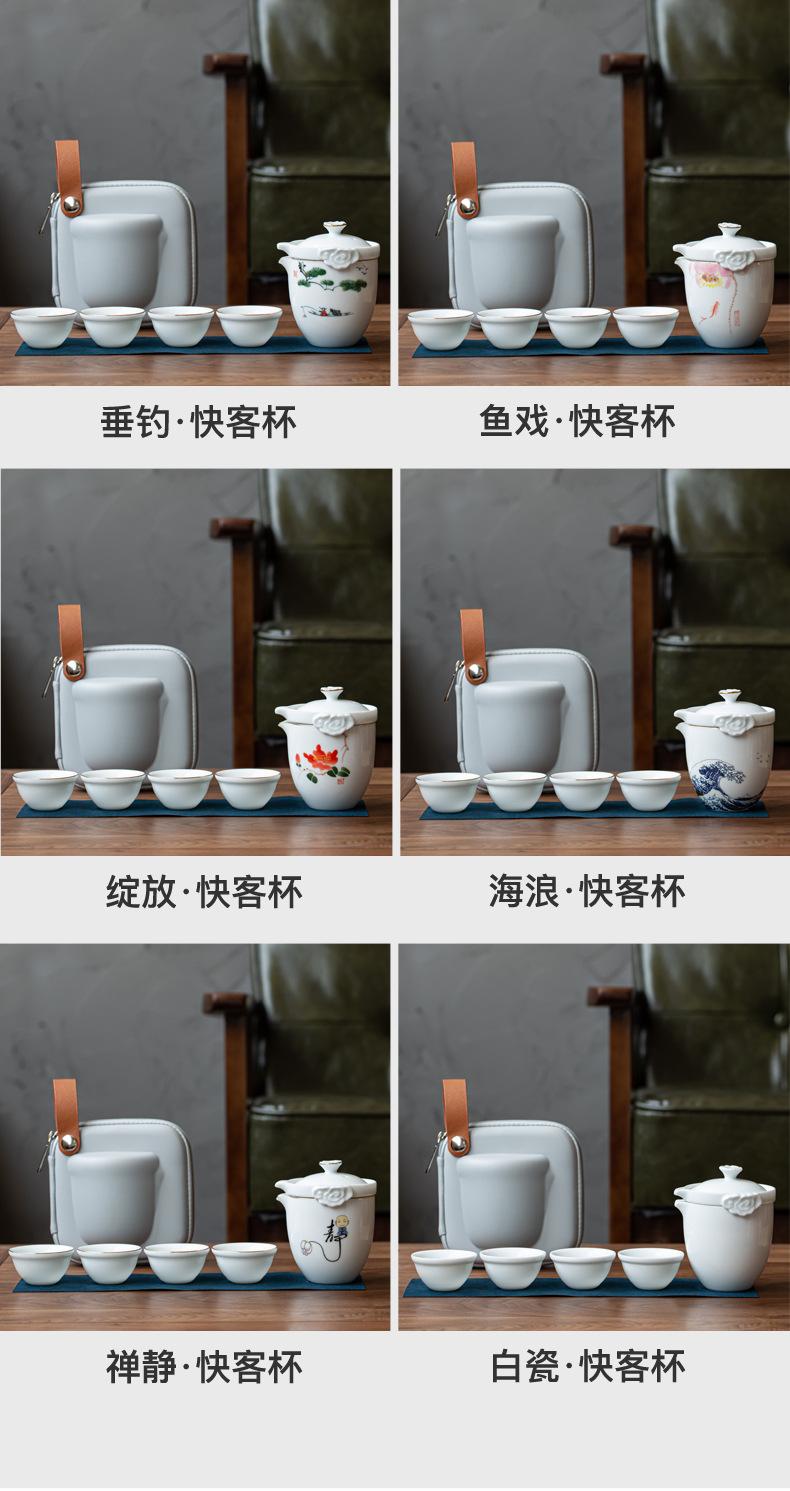 垂钓·快客杯

鱼戏·快客杯

绽放·快客杯

海浪·快客杯

禅静·快客杯

白瓷·快客杯