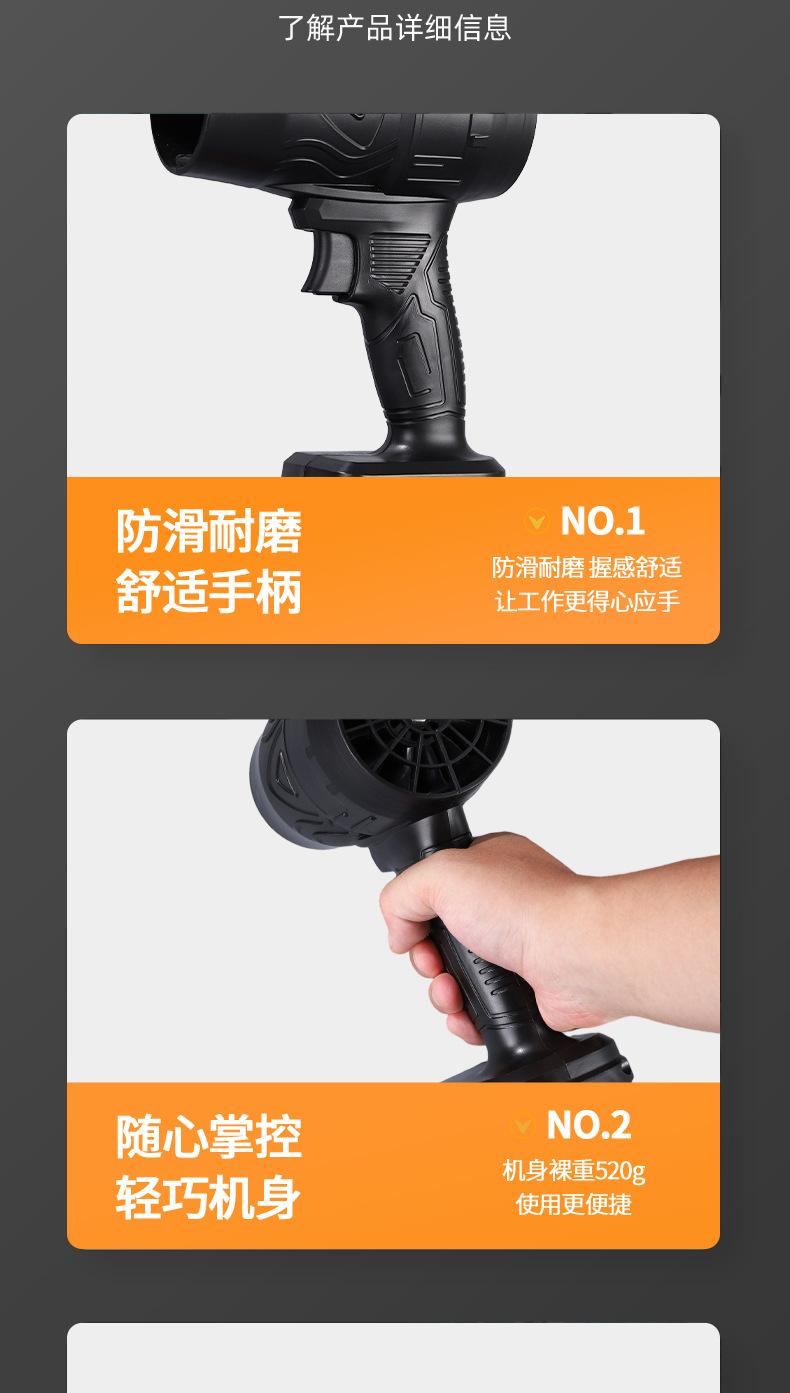 了解产品详细信息

防滑耐磨
舒适手柄

NO.1
防滑耐磨 握感舒适
让工作更得心应手

随心掌控
轻巧机身

NO.2
机身裸重520g
使用更便捷