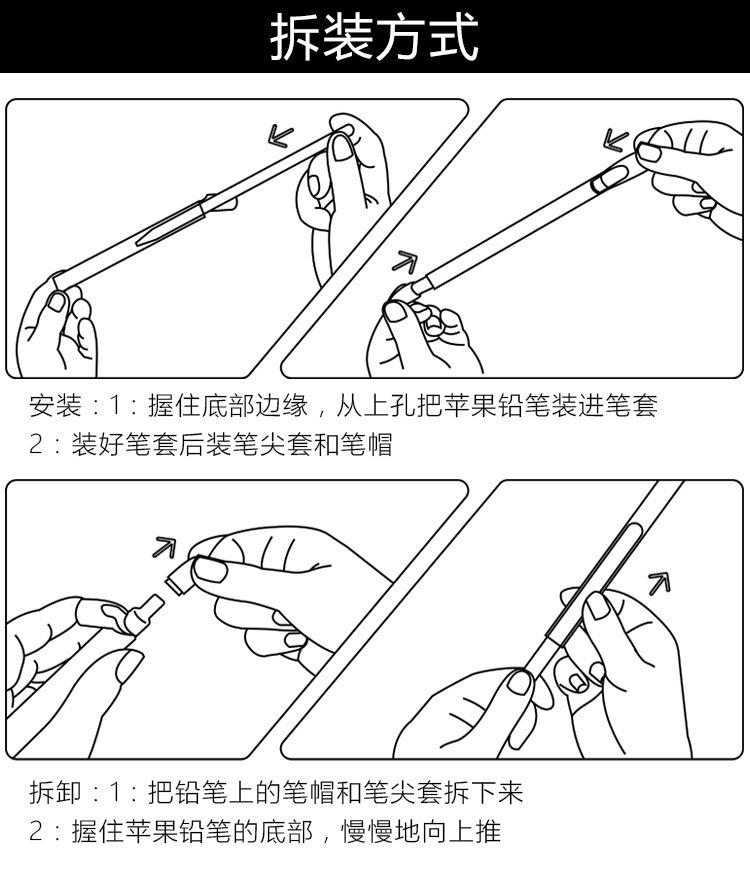 拆装方式

安装：1：握住底部边缘，从上孔把苹果铅笔装进笔套
2：装好笔套后装笔尖套和笔帽

拆卸：1：把铅笔上的笔帽和笔尖套拆下来
2：握住苹果铅笔的底部，慢慢地向上推