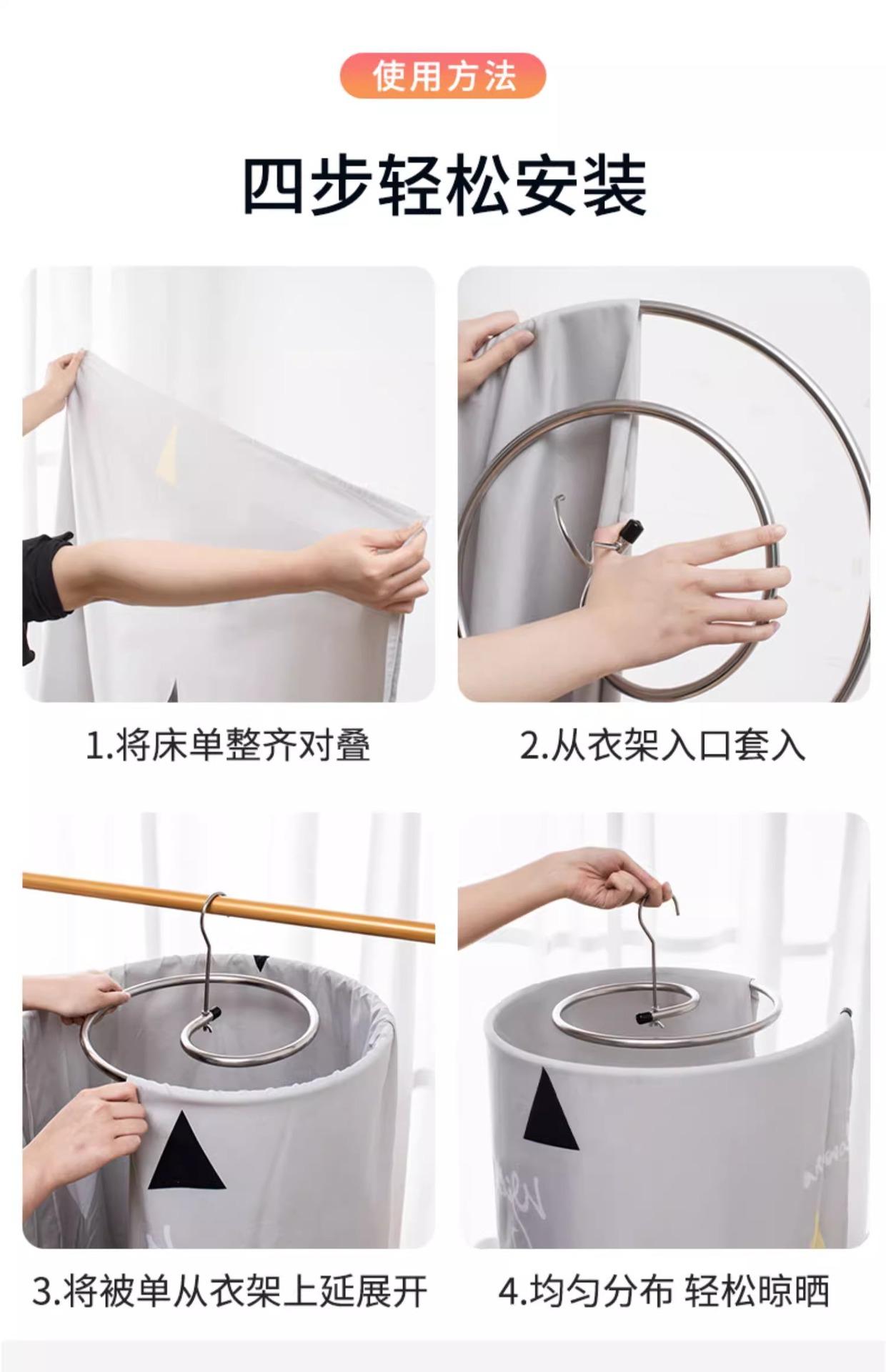 使用方法

四步轻松安装

1.将床单整齐对叠

2.从衣架入口套入

3.将被单从衣架上延展开

4.均匀分布 轻松晾晒