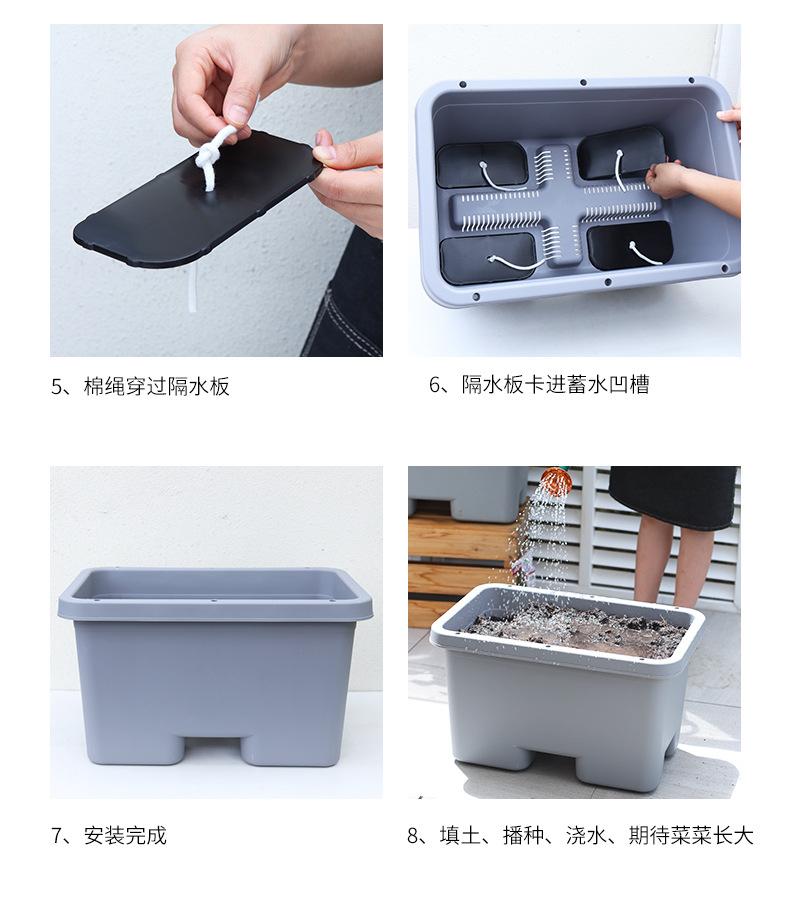 5、棉绳穿过隔水板

6、隔水板卡进蓄水凹槽

7、安装完成

8、填土、播种、浇水、期待菜菜长大