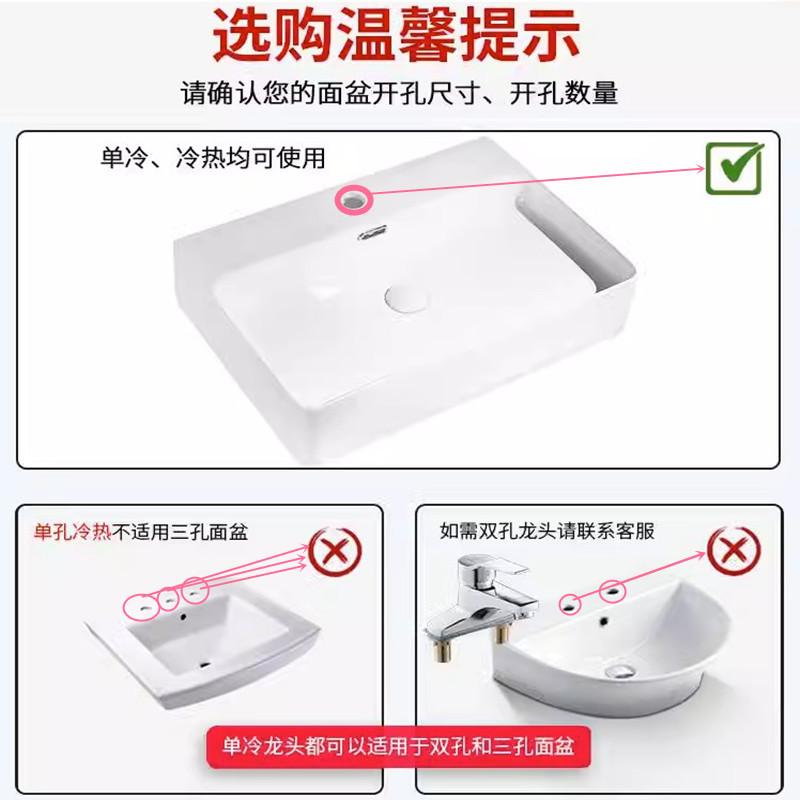 选购温馨提示

请确认您的面盆开孔尺寸、开孔数量

单冷、冷热均可使用

单孔冷热不适用三孔面盆

如需双孔龙头请联系客服

单冷龙头都可以适用于双孔和三孔面盆