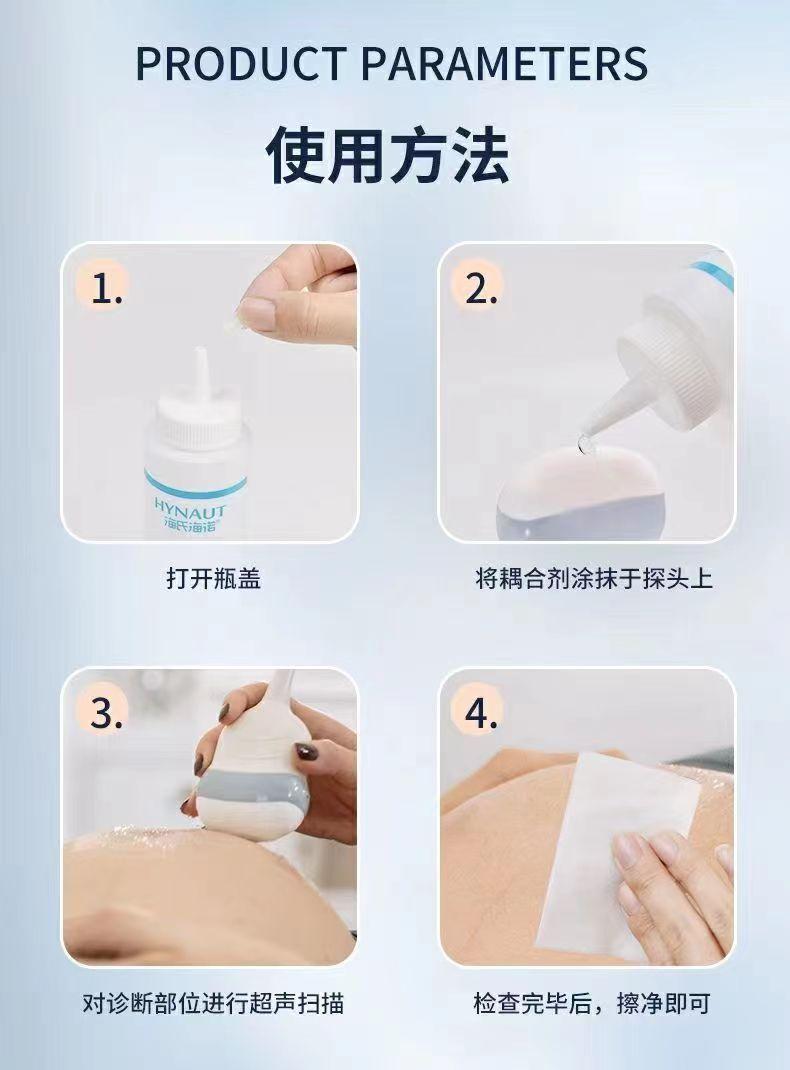 PRODUCT PARAMETERS

使用方法

1.

HYNAUT
海氏海诺

打开瓶盖

2.

将耦合剂涂抹于探头上

3.

对诊断部位进行超声扫描

4.

检查完毕后，擦净即可