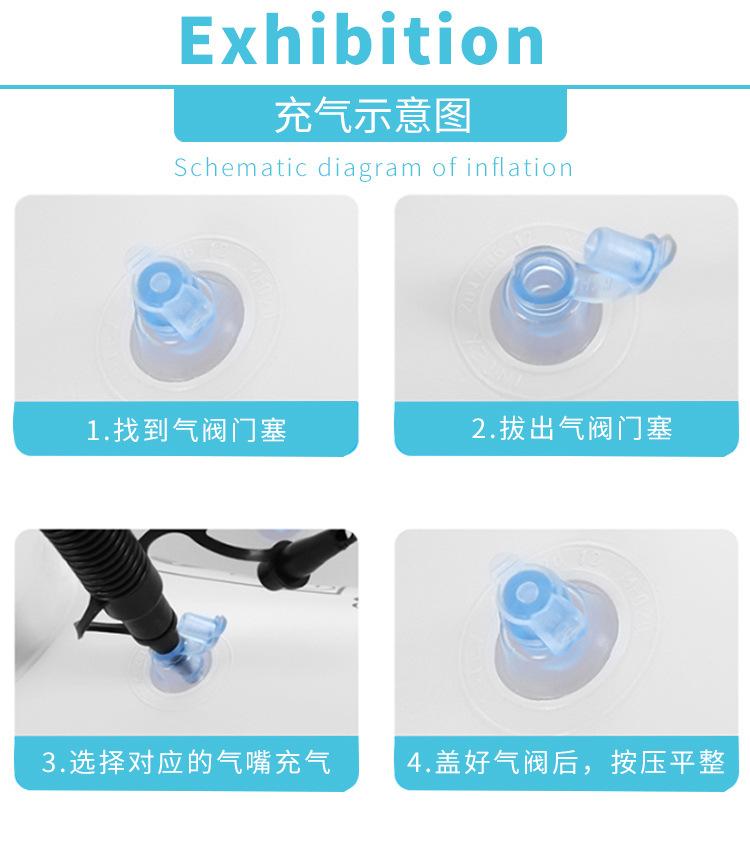 Exhibition

充气示意图

Schematic diagram of inflation

1.找到气阀门塞

2.拔出气阀门塞

3.选择对应的气嘴充气

4.盖好气阀后，按压平整