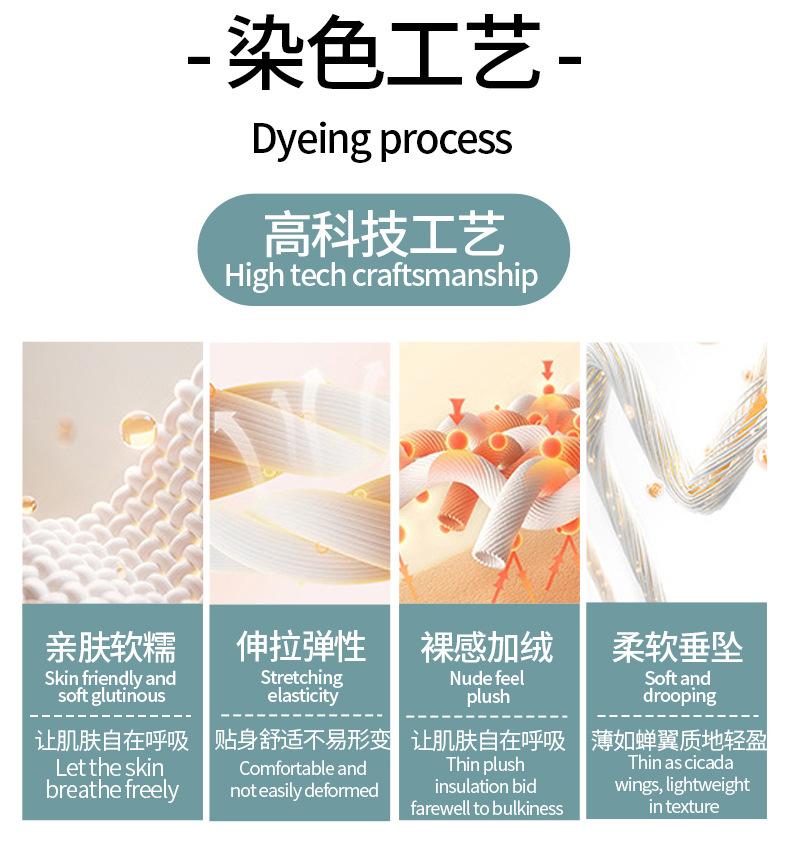 - 染色工艺 -
Dyeing process

高科技工艺
High tech craftsmanship

亲肤软糯
Skin friendly and soft glutinous
让肌肤自在呼吸
Let the skin breathe freely

伸拉弹性
Stretching elasticity
贴身舒适不易形变
Comfortable and not easily deformed

裸感加绒
Nude feel plush
让肌肤自在呼吸
Thin plush insulation bid farewell to bulkiness

柔软垂坠
Soft and drooping
薄如蝉翼质地轻盈
Thin as cicada wings, lightweight in texture