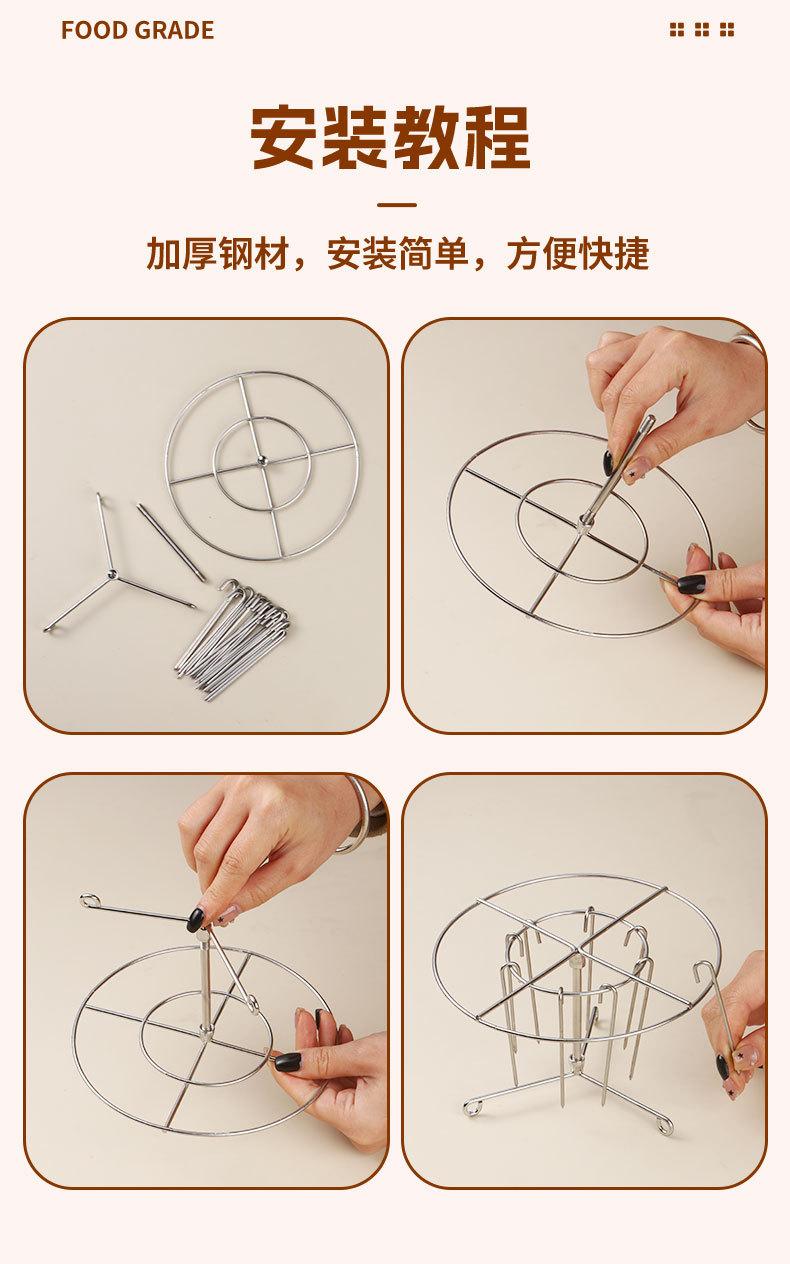 FOOD GRADE

安装教程

加厚钢材，安装简单，方便快捷