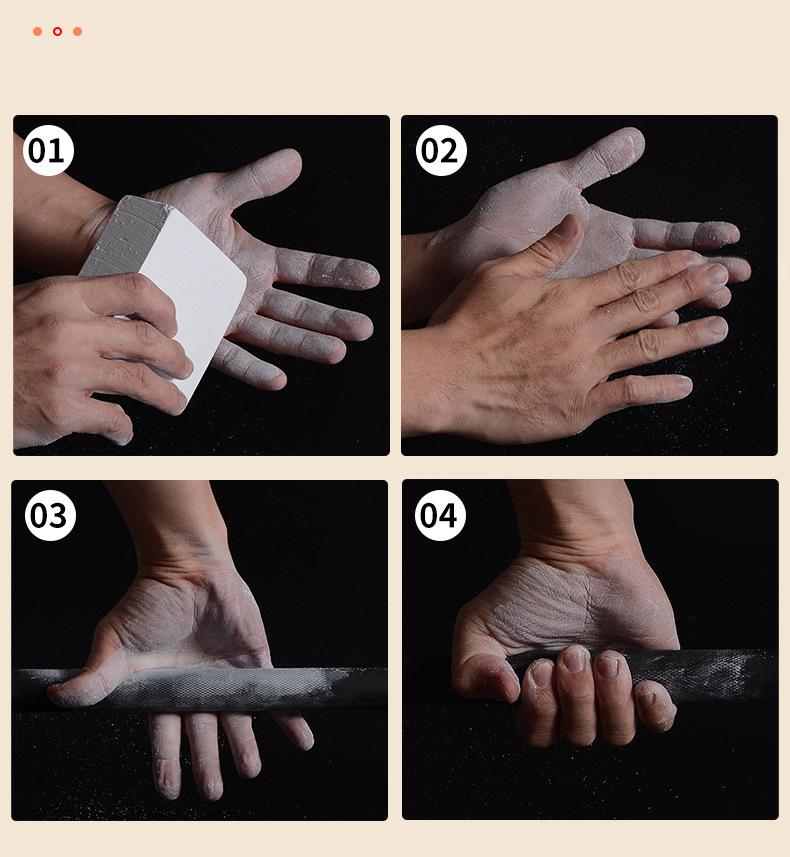 01

02

03

04