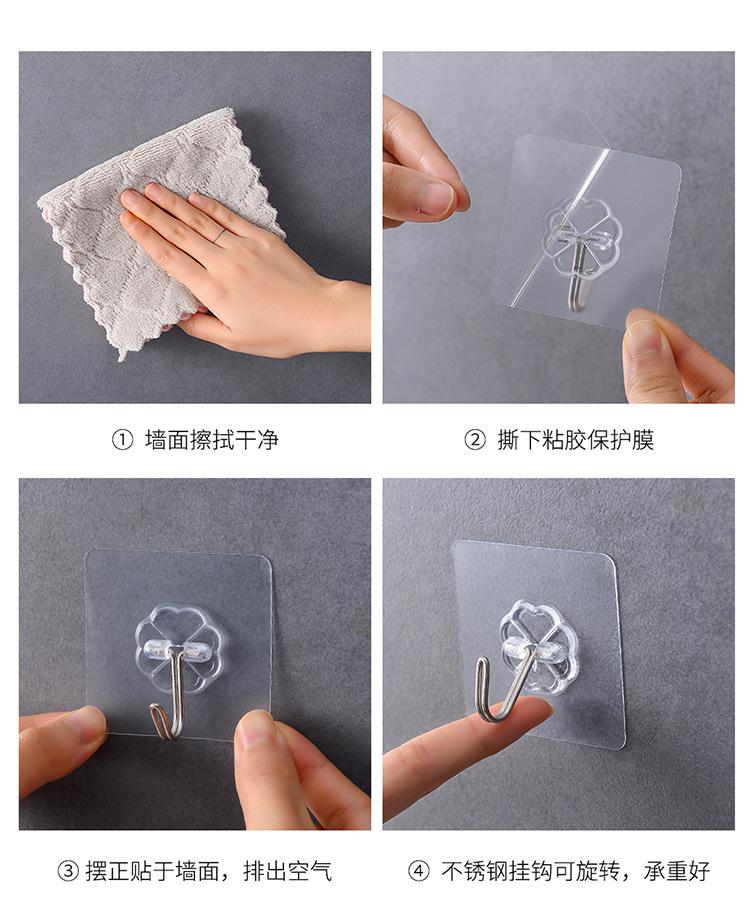 ① 墙面擦拭干净

② 撕下粘胶保护膜

③ 摆正贴于墙面，排出空气

④ 不锈钢挂钩可旋转，承重好