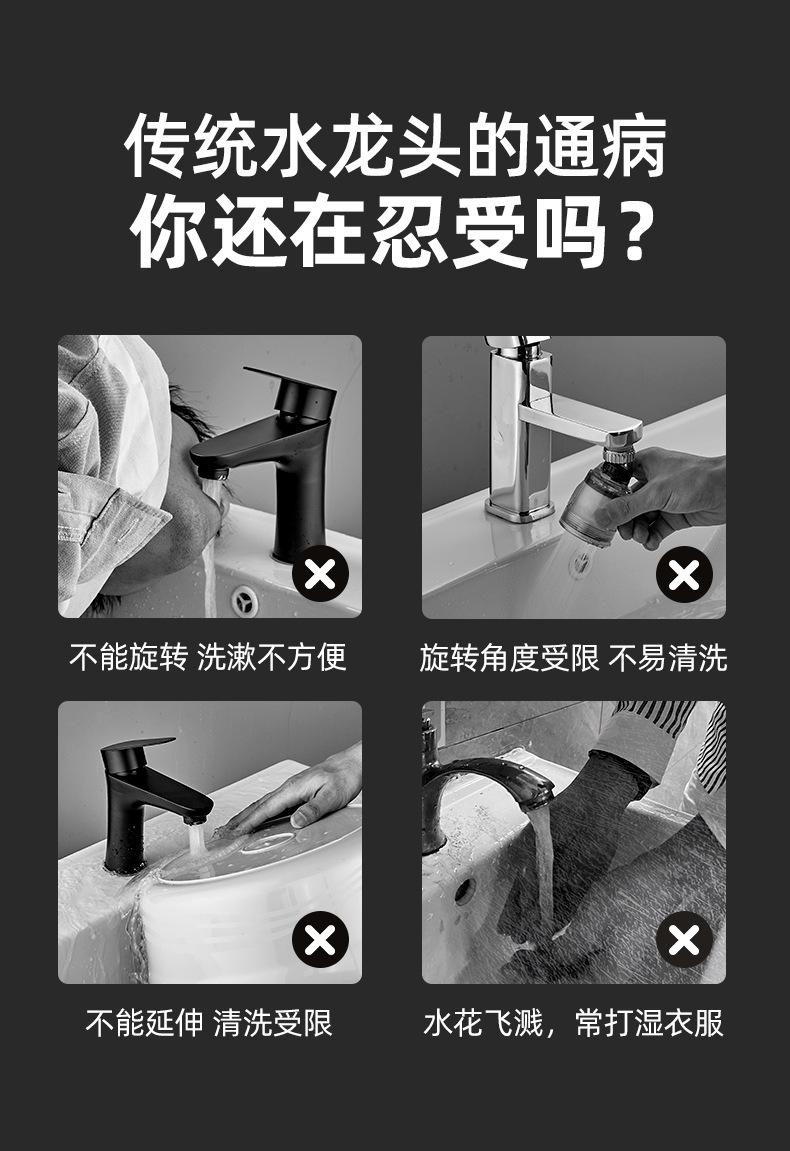 传统水龙头的通病
你还在忍受吗？

不能旋转 洗漱不方便

旋转角度受限 不易清洗

不能延伸 清洗受限

水花飞溅，常打湿衣服