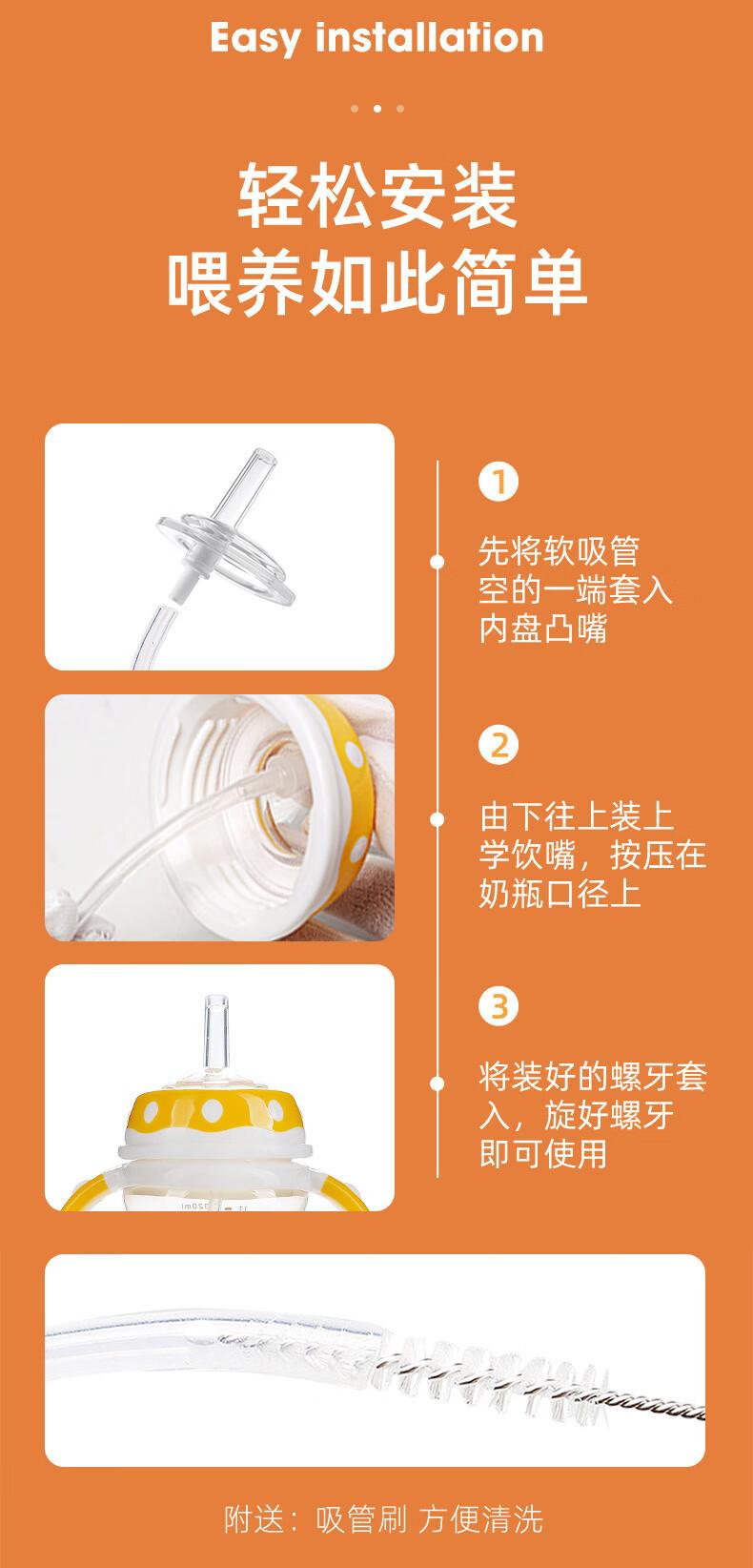 Easy installation

轻松安装
喂养如此简单

1

先将软吸管空的一端套入内盘凸嘴

2

由下往上装上学饮嘴，按压在奶瓶口径上

3

将装好的螺牙套入，旋好螺牙即可使用

附送：吸管刷 方便清洗