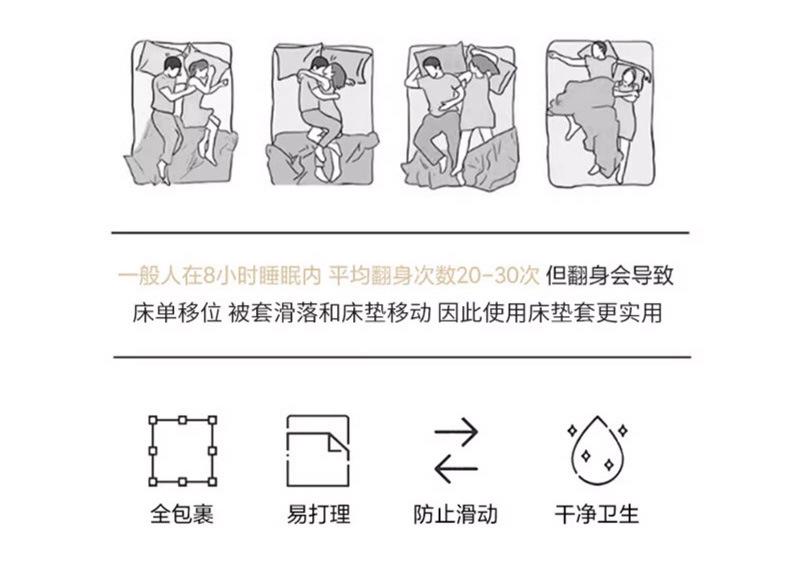 一般人在8小时睡眠内 平均翻身次数20-30次 但翻身会导致床单移位 被套滑落和床垫移动 因此使用床垫套更实用

全包裹

易打理

防止滑动

干净卫生