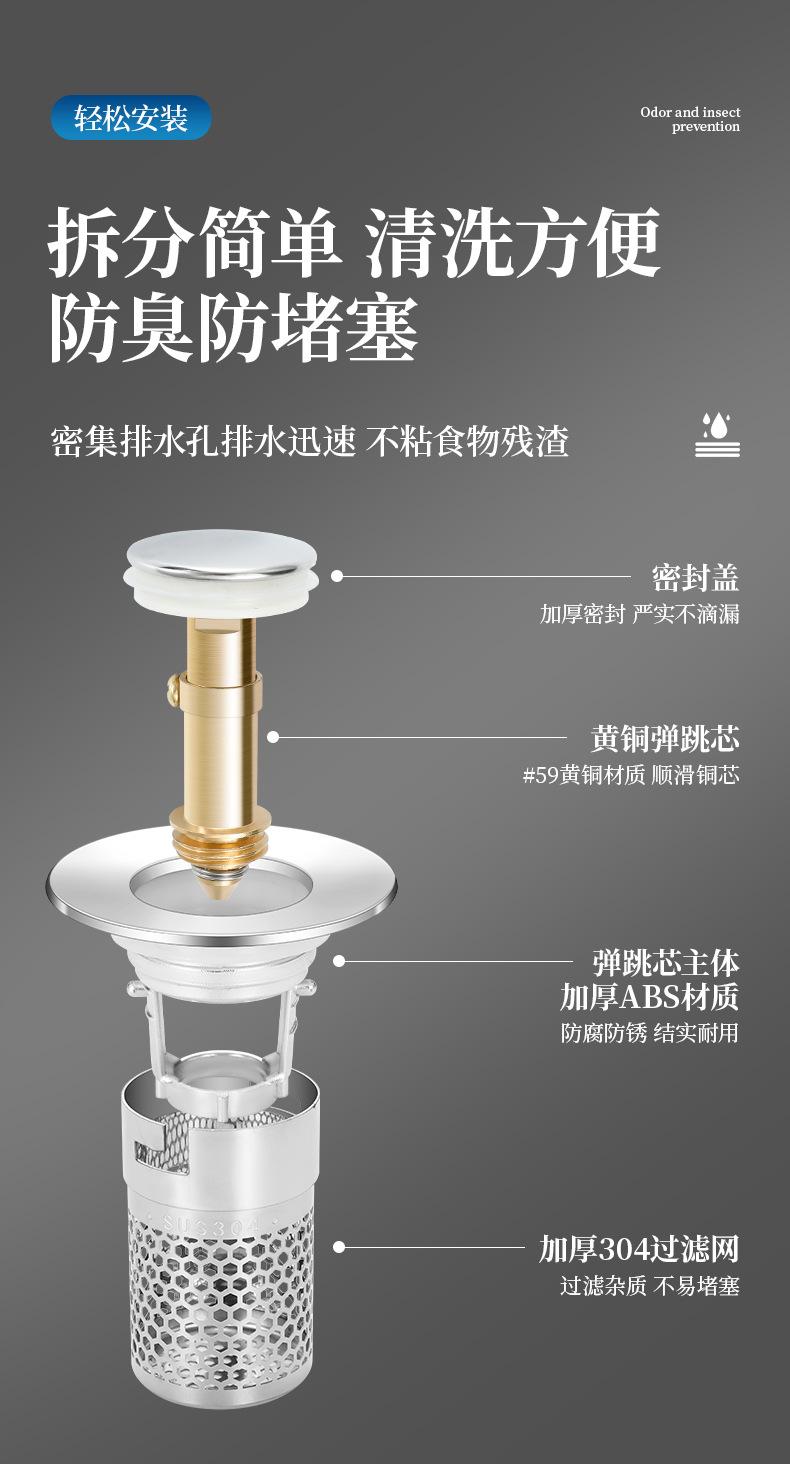 轻松安装

Odor and insect prevention

拆分简单 清洗方便
防臭防堵塞

密集排水孔排水迅速 不粘食物残渣

密封盖
加厚密封 严实不滴漏

黄铜弹跳芯
#59黄铜材质 顺滑铜芯

弹跳芯主体
加厚ABS材质
防腐防锈 结实耐用

SUS304

加厚304过滤网
过滤杂质 不易堵塞