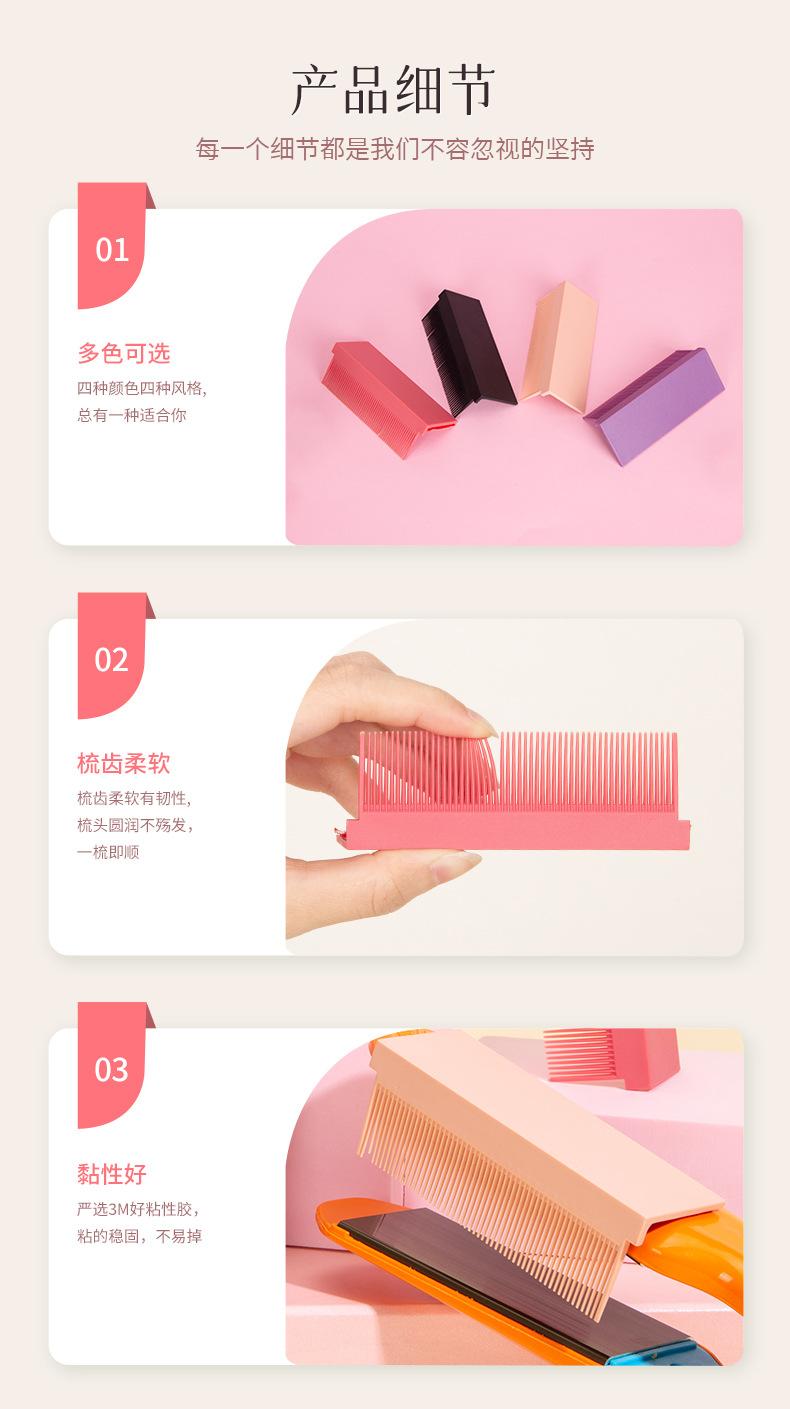 产品细节

每一个细节都是我们不容忽视的坚持

01

多色可选

四种颜色四种风格，
总有一种适合你

02

梳齿柔软

梳齿柔软有韧性，
梳头圆润不殇发，
一梳即顺

03

黏性好

严选3M好粘性胶，
粘的稳固，不易掉