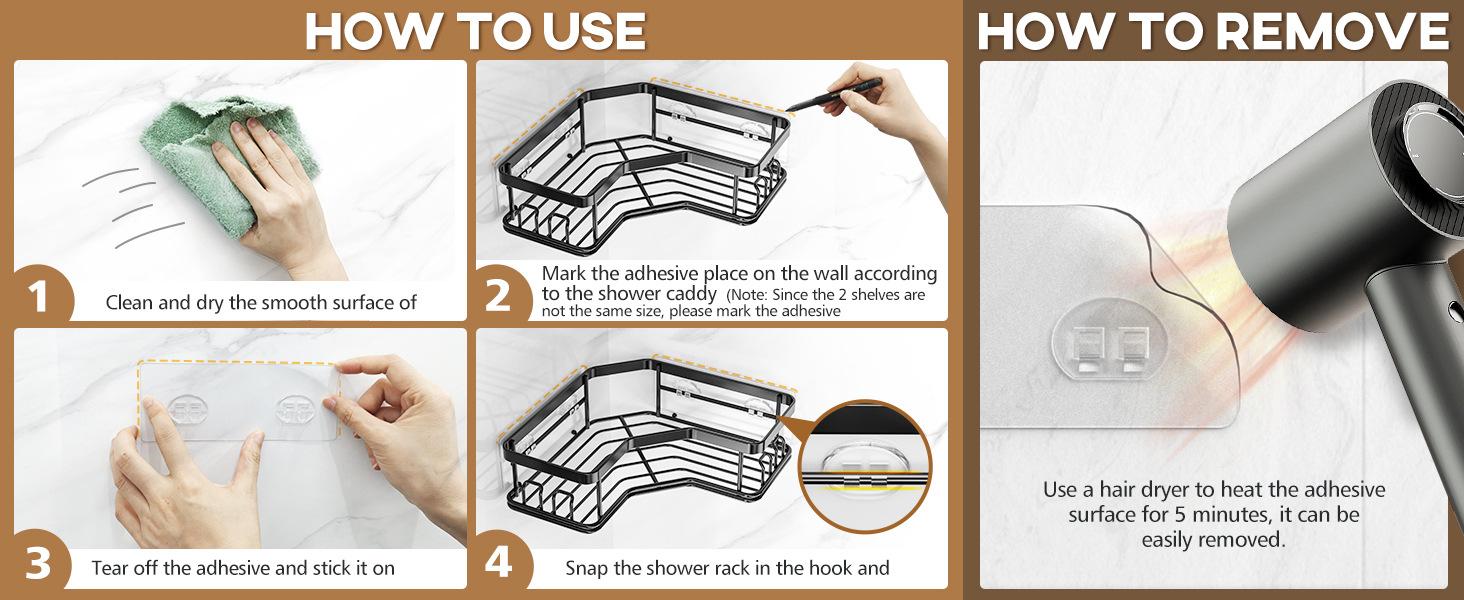 HOW TO USE

1 Clean and dry the smooth surface of

2 Mark the adhesive place on the wall according to the shower caddy (Note: Since the 2 shelves are not the same size, please mark the adhesive

3 Tear off the adhesive and stick it on

4 Snap the shower rack in the hook and

HOW TO REMOVE

Use a hair dryer to heat the adhesive surface for 5 minutes, it can be easily removed.