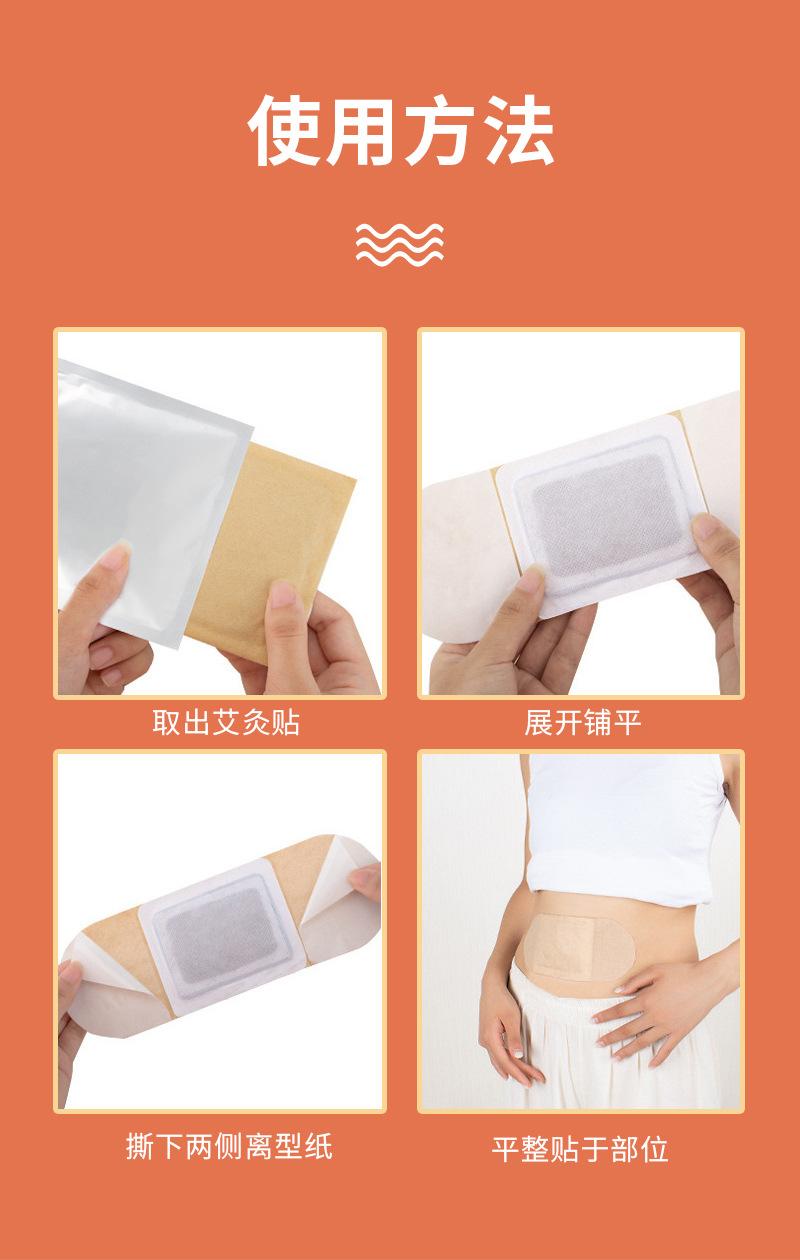 使用方法

取出艾灸贴

展开铺平

撕下两侧离型纸

平整贴于部位